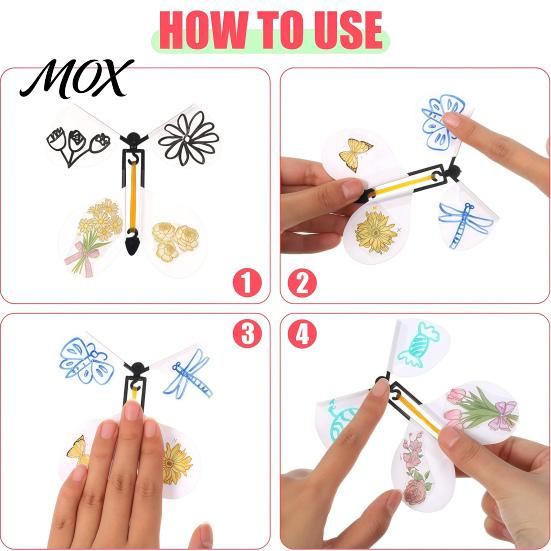 HOW TO USE

MOX

1

2

3

4