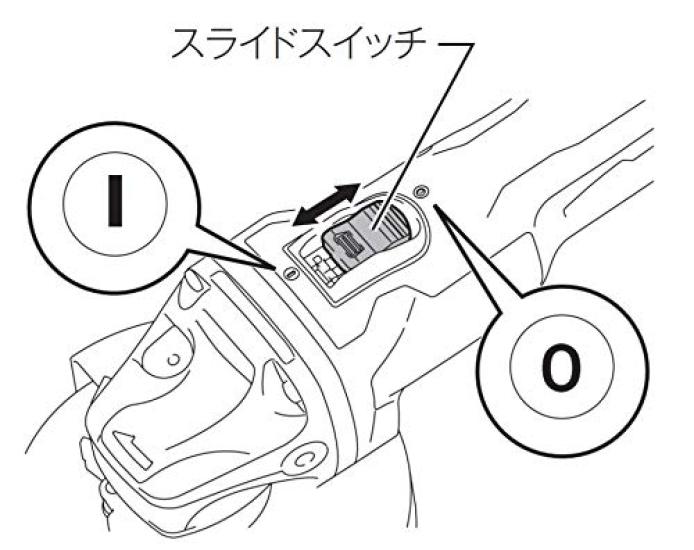 スライドスイッチ

I

O