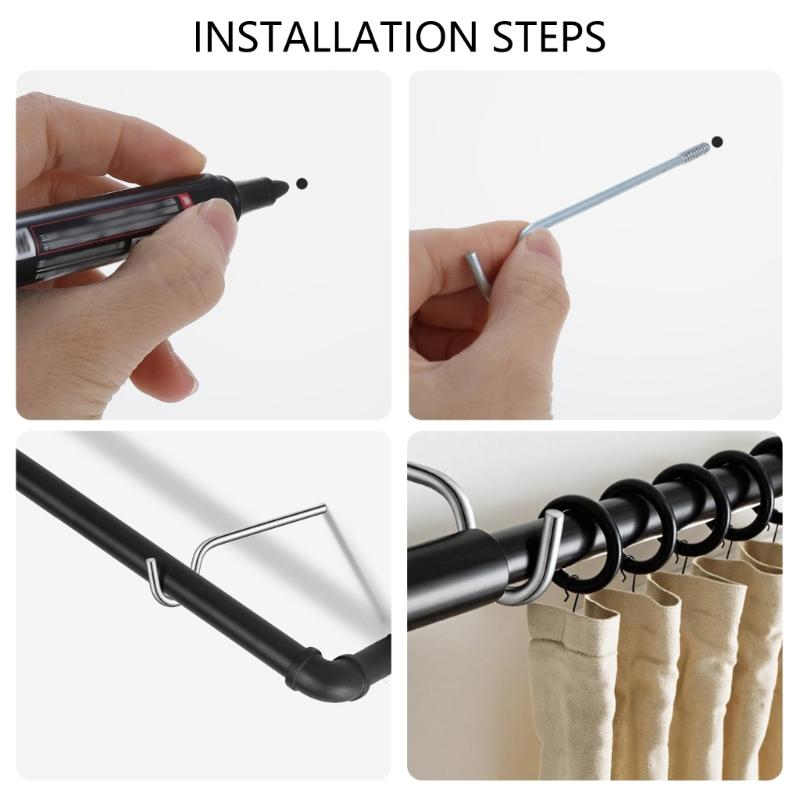 INSTALLATION STEPS