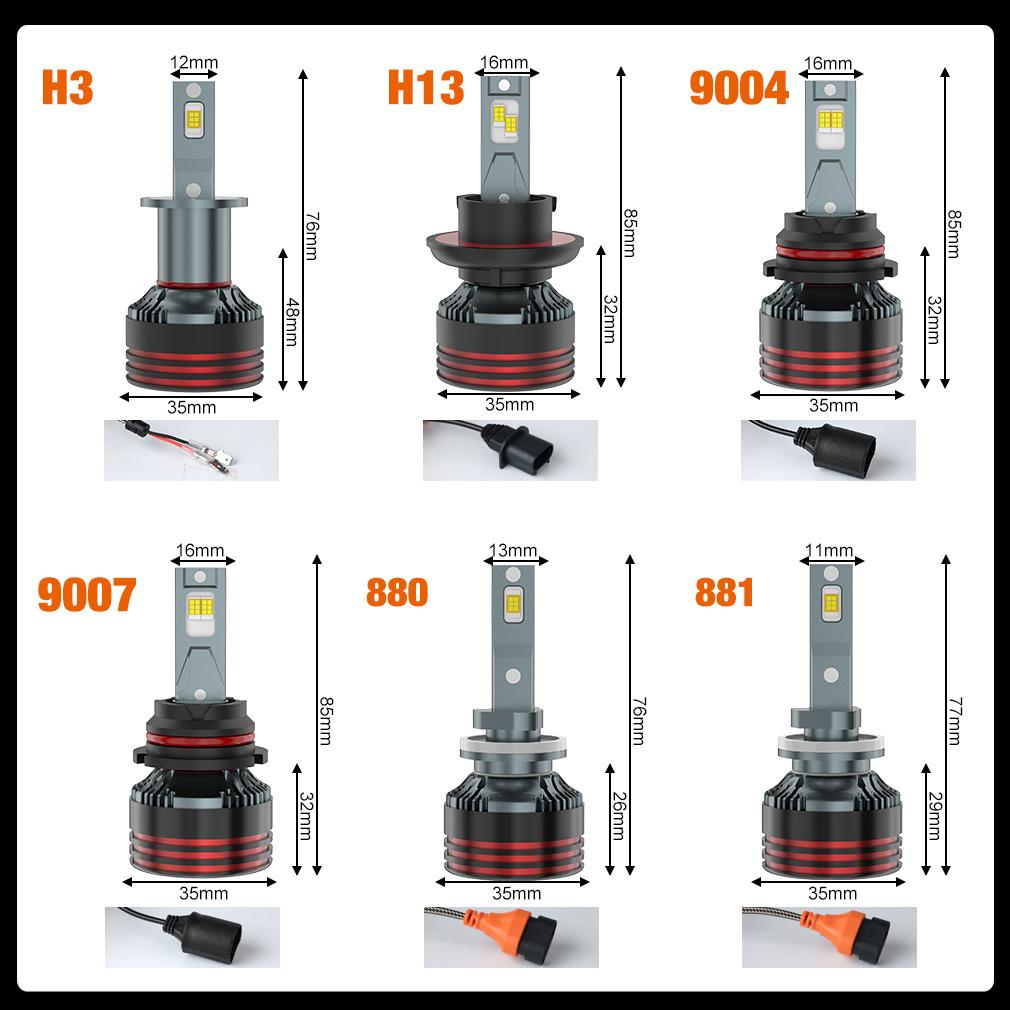 H3
12mm
76mm
48mm
35mm

H13
16mm
85mm
32mm
35mm

9004
16mm
85mm
32mm
35mm

9007
16mm
85mm
32mm
35mm

880
13mm
76mm
26mm
35mm

881
11mm
77mm
29mm
35mm