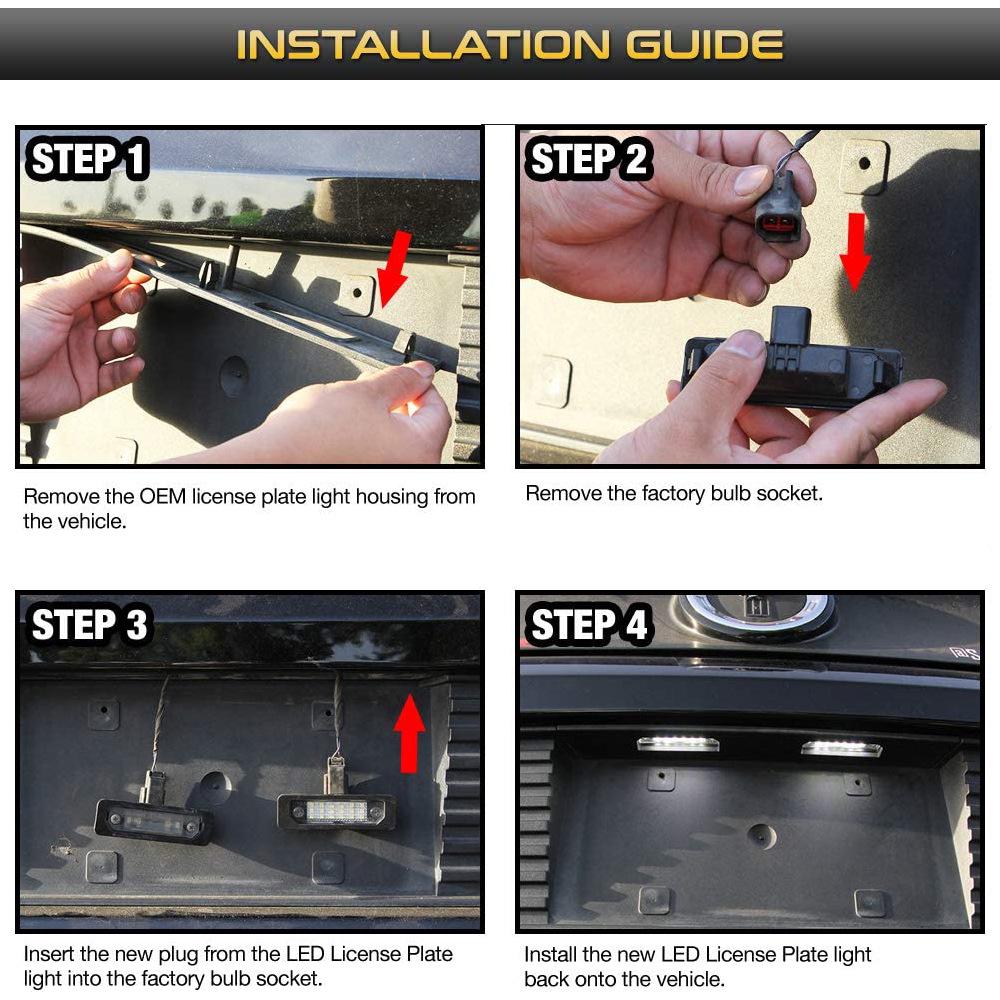 INSTALLATION GUIDE

STEP 1

Remove the OEM license plate light housing from the vehicle.

STEP 2

Remove the factory bulb socket.

STEP 3

Insert the new plug from the LED License Plate light into the factory bulb socket.

STEP 4

Install the new LED License Plate light back onto the vehicle.