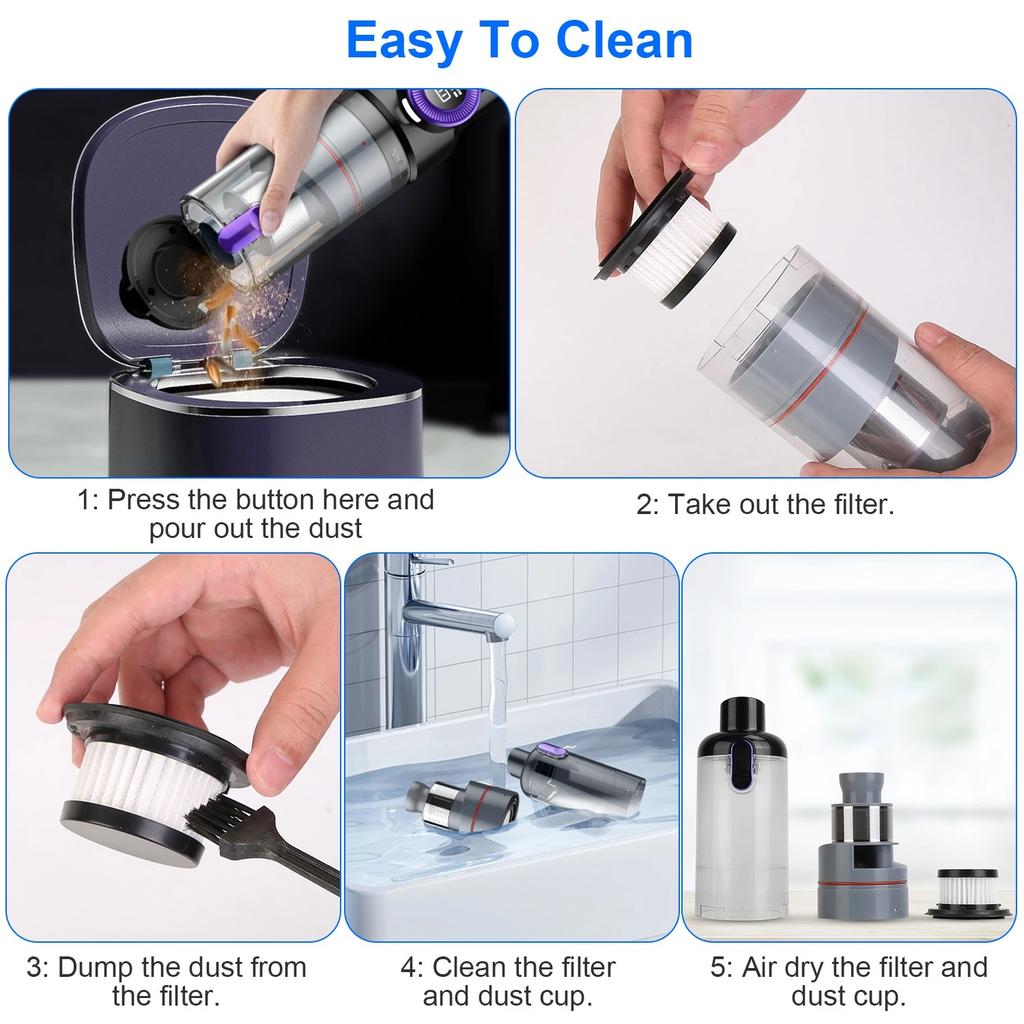 Easy To Clean

1: Press the button here and pour out the dust

2: Take out the filter.

3: Dump the dust from the filter.

4: Clean the filter and dust cup.

5: Air dry the filter and dust cup.