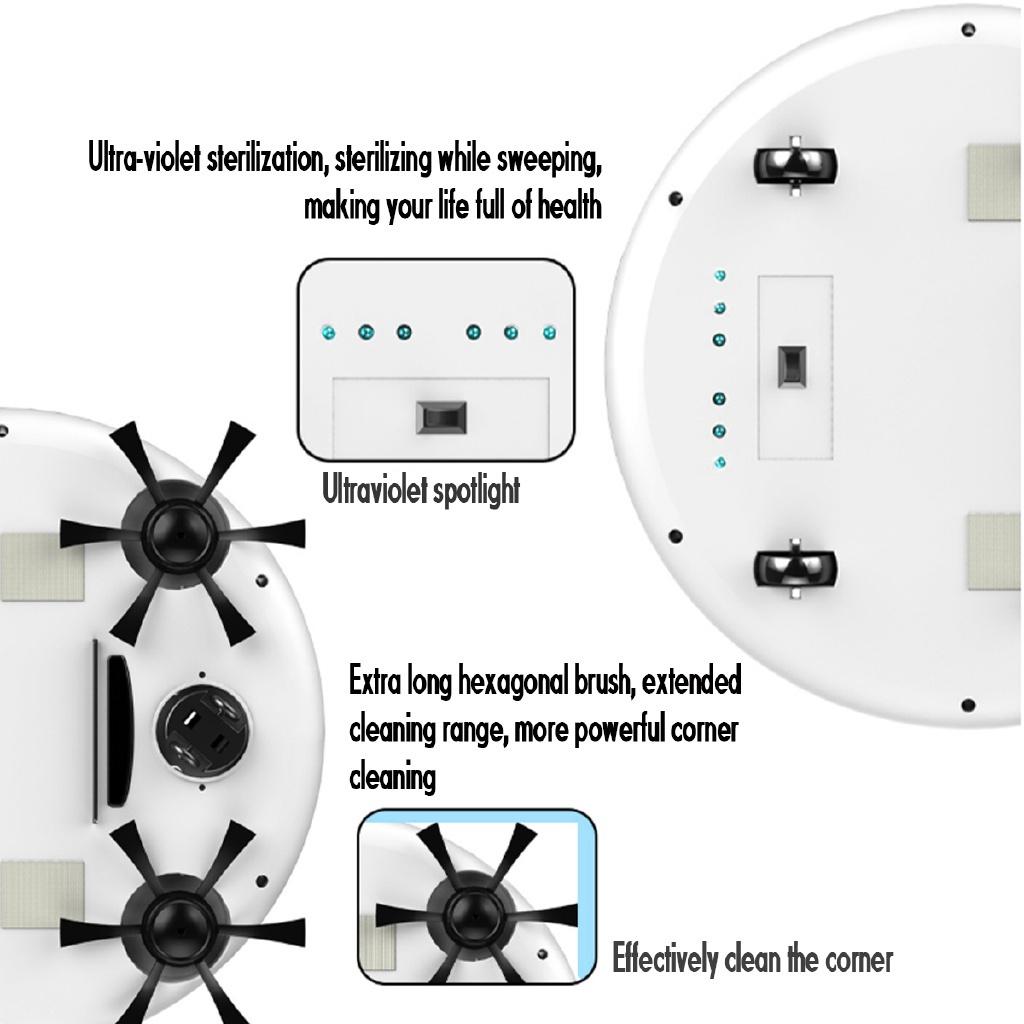 Ultra-violet sterilization, sterilizing while sweeping, making your life full of health

Ultraviolet spotlight

Extra long hexagonal brush, extended cleaning range, more powerful corner cleaning

Effectively clean the corner