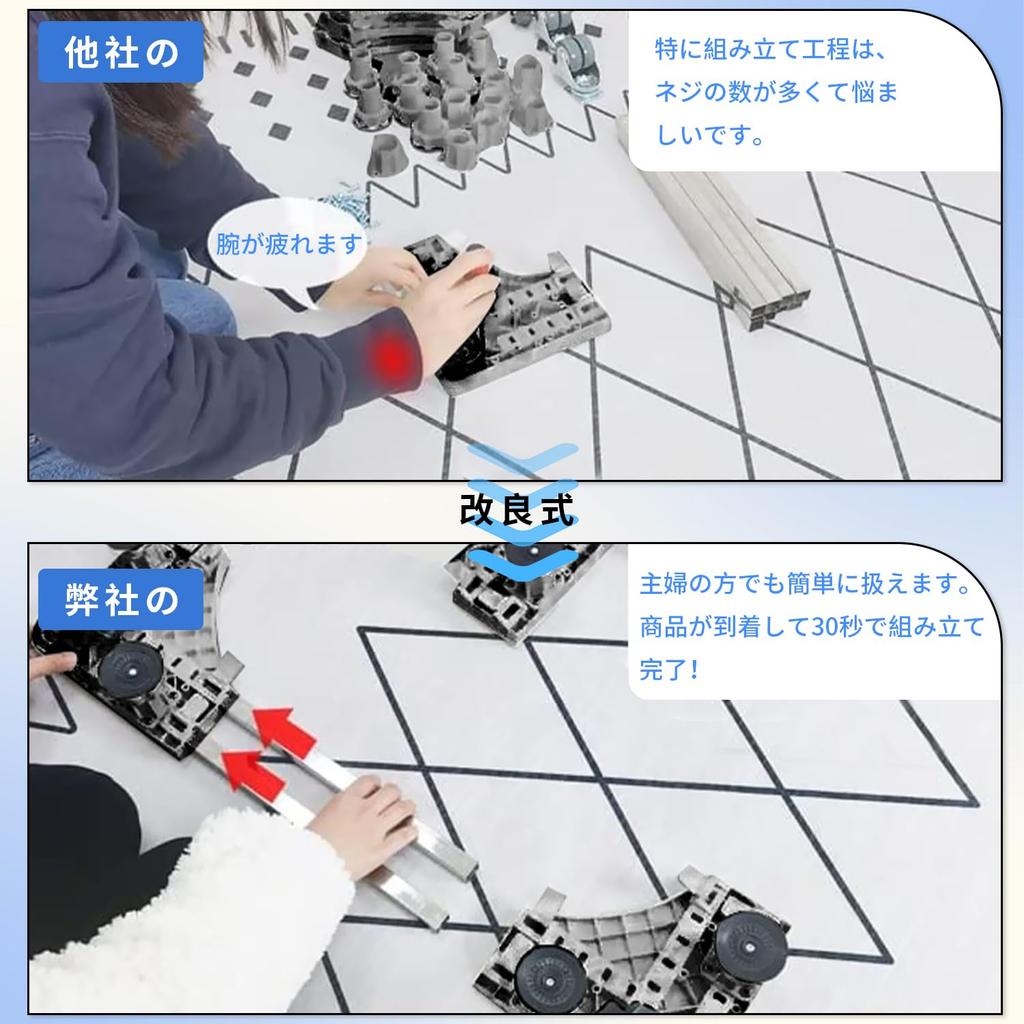 他社の

特に組み立て工程は、ネジの数が多くて悩ましいです。

腕が疲れます

改良式

弊社の

主婦の方でも簡単に扱えます。商品が到着して30秒で組み立て完了！