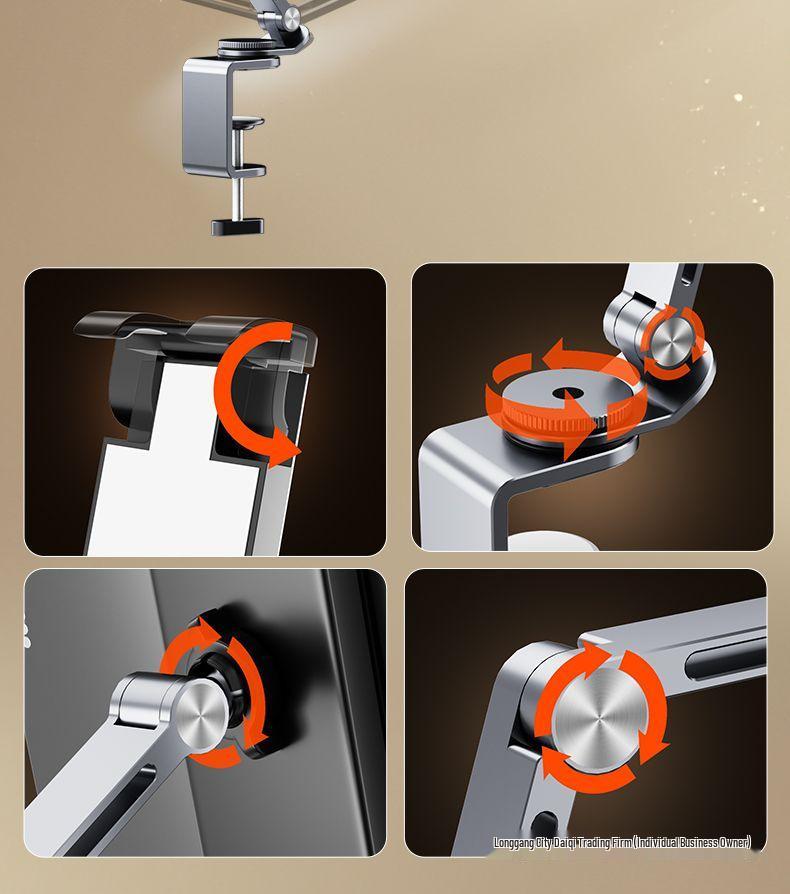 Longgang City Daiqi Trading Firm (Individual Business Owner)