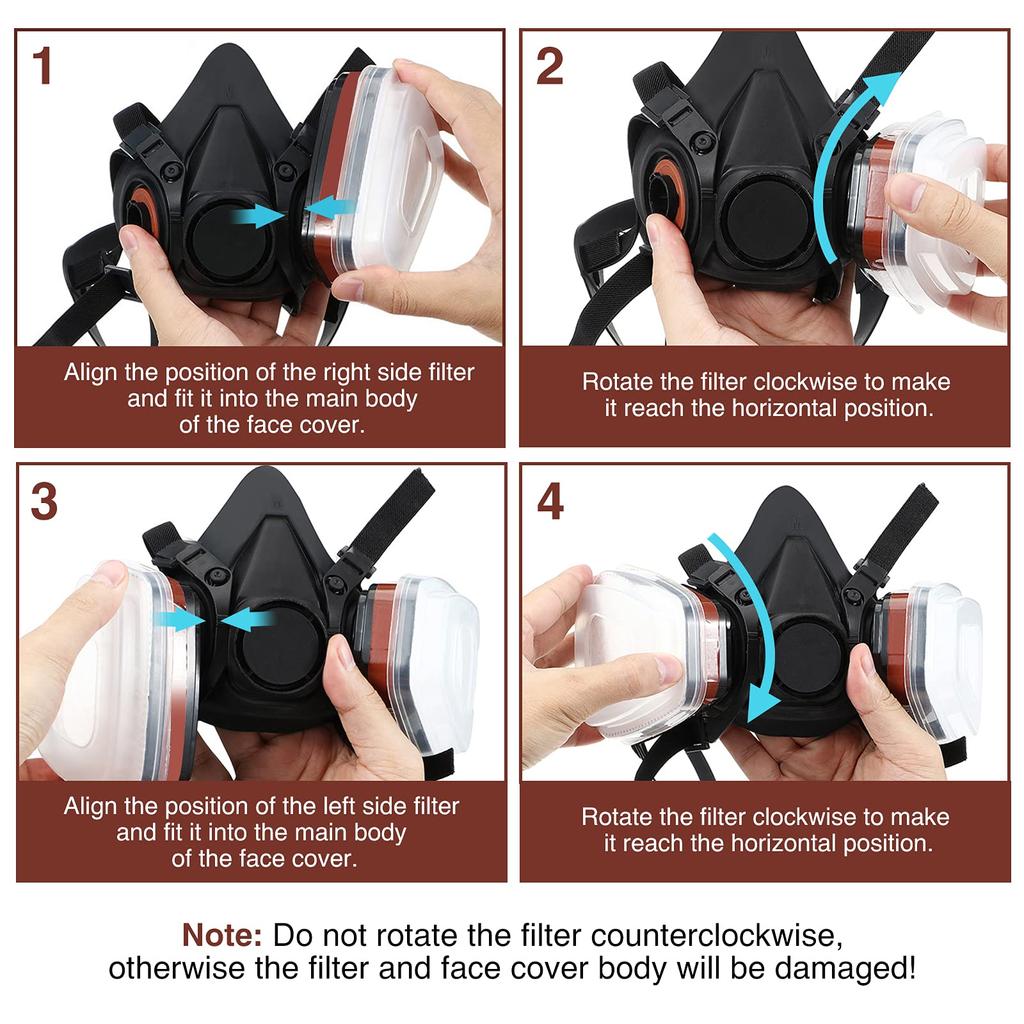 1

Align the position of the right side filter and fit it into the main body of the face cover.

2

Rotate the filter clockwise to make it reach the horizontal position.

3

Align the position of the left side filter and fit it into the main body of the face cover.

4

Rotate the filter clockwise to make it reach the horizontal position.

Note: Do not rotate the filter counterclockwise, otherwise the filter and face cover body will be damaged!