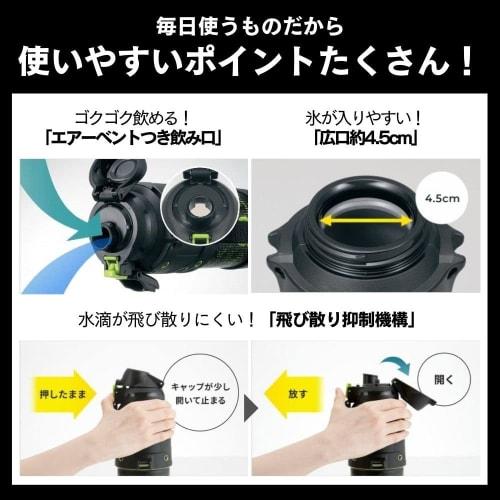 毎日使うものだから
使いやすいポイントたくさん！

ゴクゴク飲める！
「エアーベントつき飲み口」

氷が入りやすい！
「広口約4.5cm」

4.5cm

水滴が飛び散りにくい！「飛び散り抑制機構」

押したまま

キャップが少し開いて止まる

放す

開く