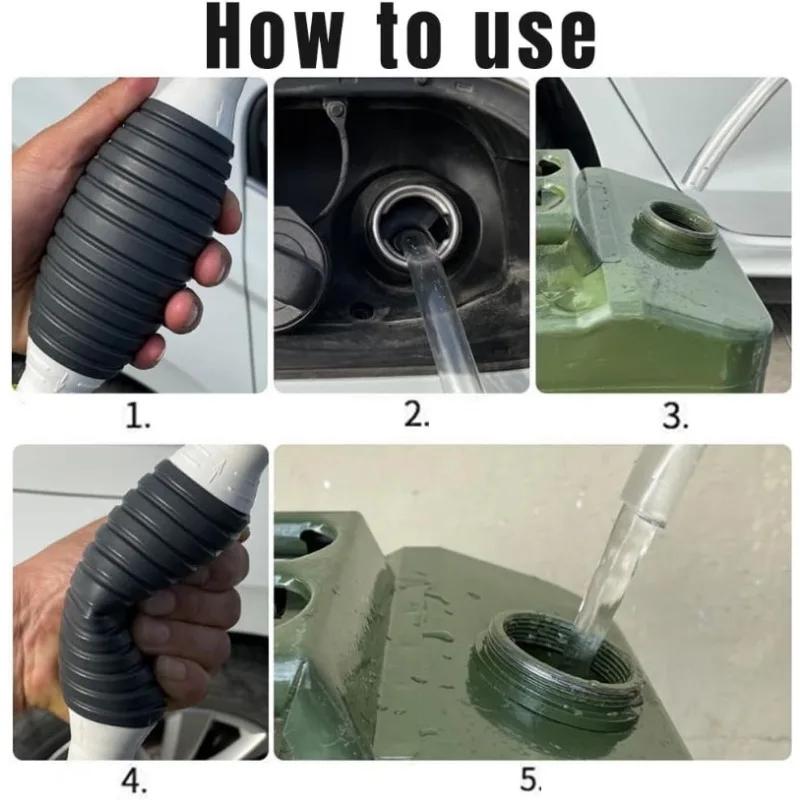 How to use

1.

2.

3.

4.

5.