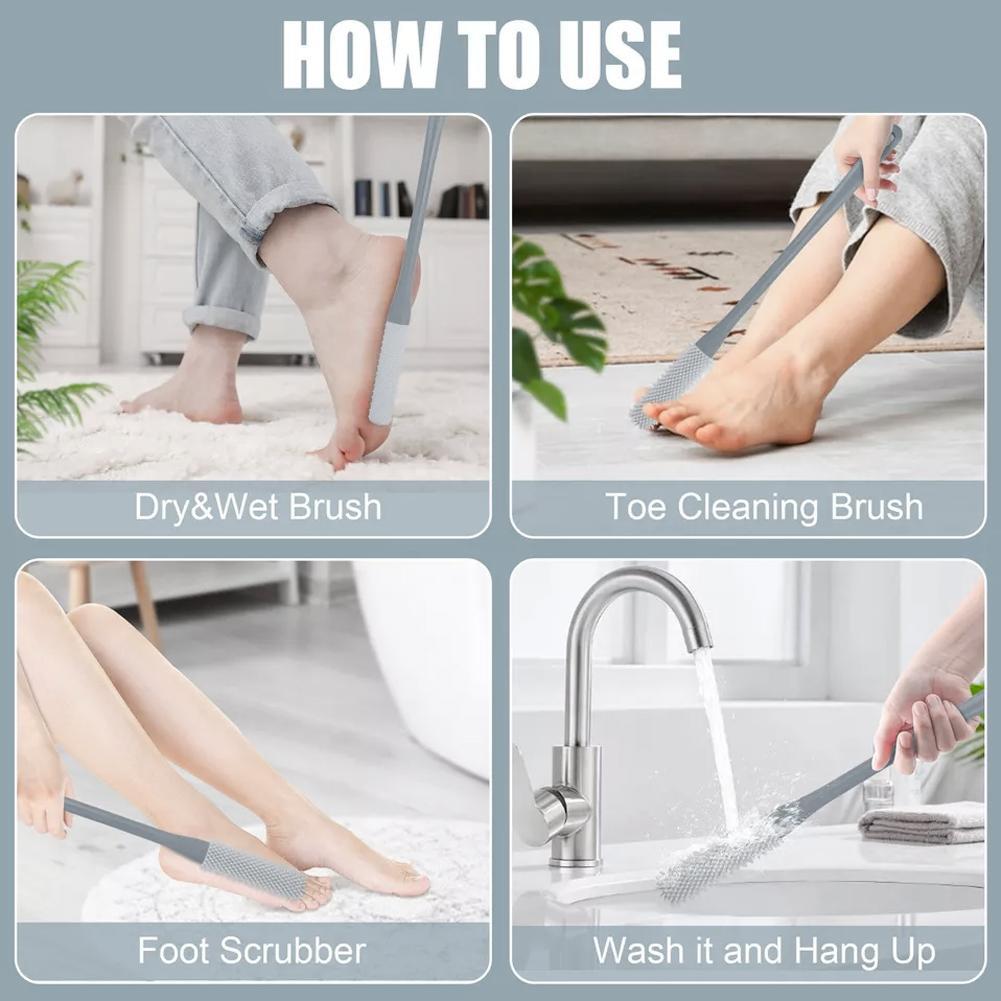 HOW TO USE

Dry&Wet Brush

Toe Cleaning Brush

Foot Scrubber

Wash it and Hang Up