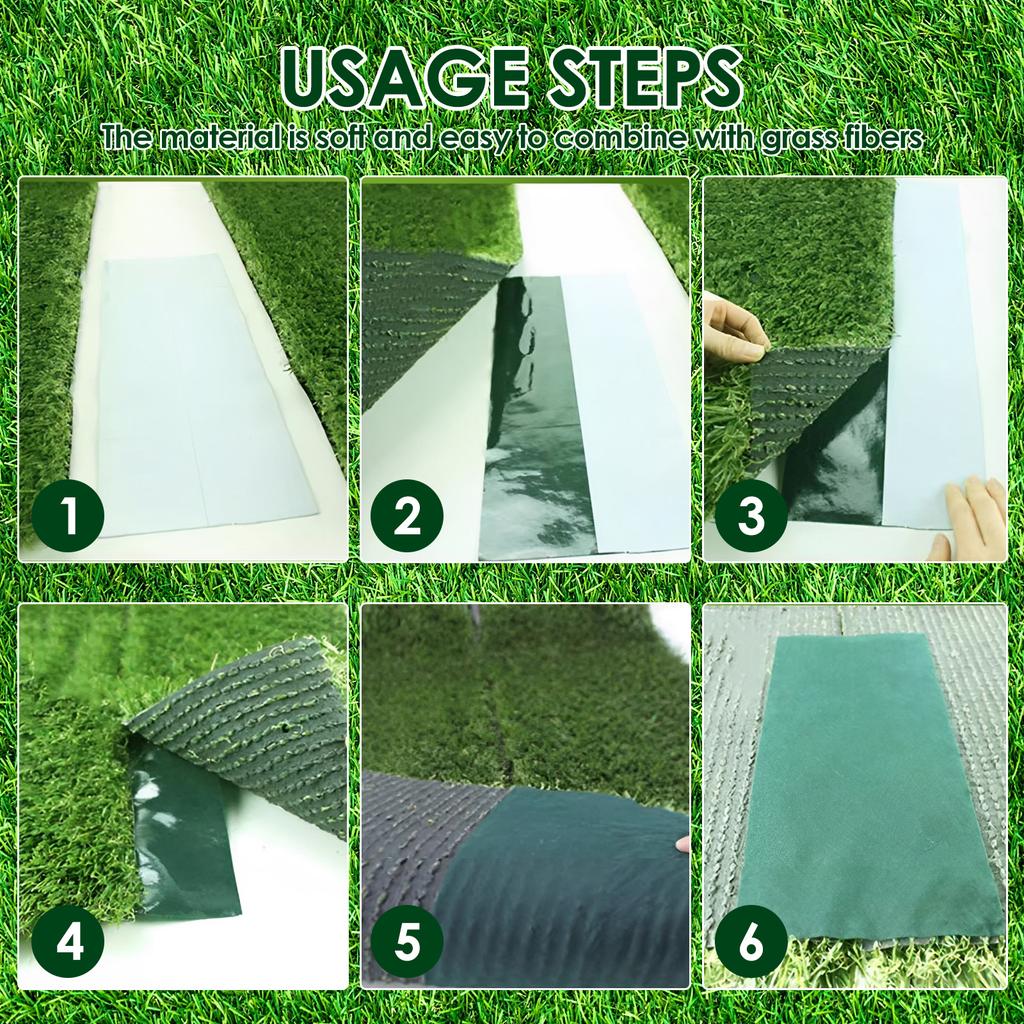 USAGE STEPS
The material is soft and easy to combine with grass fibers

1
2
3
4
5
6