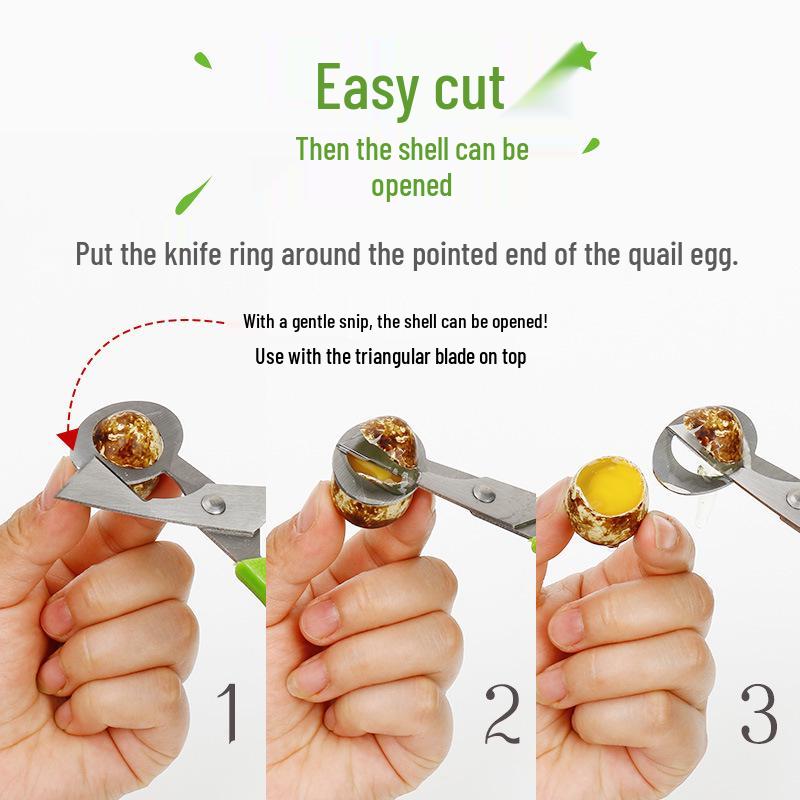 Easy cut

Then the shell can be opened

Put the knife ring around the pointed end of the quail egg.

With a gentle snip, the shell can be opened!

Use with the triangular blade on top

1

2

3