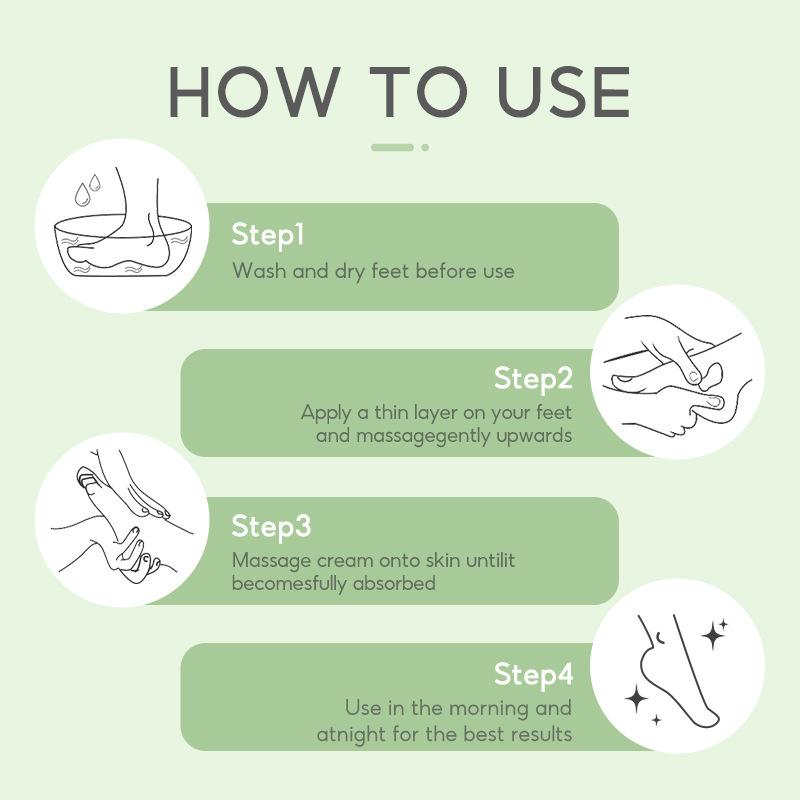 HOW TO USE

Step1
Wash and dry feet before use

Step2
Apply a thin layer on your feet and massagegently upwards

Step3
Massage cream onto skin untilit becomesfully absorbed

Step4
Use in the morning and atnight for the best results