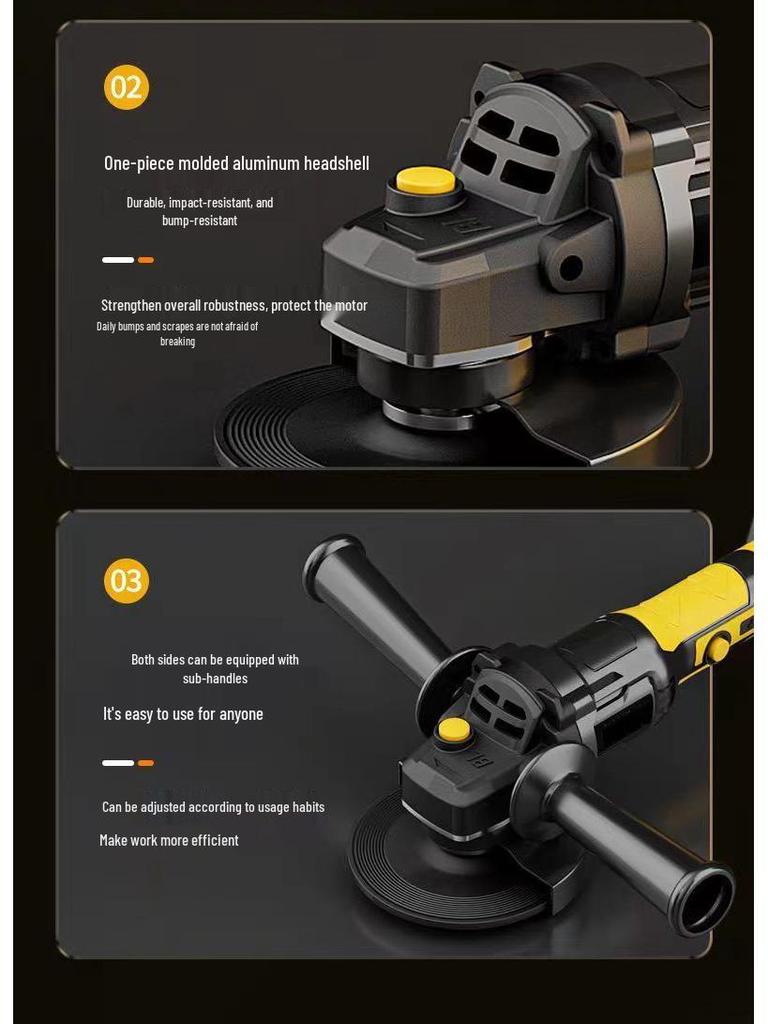 02

One-piece molded aluminum headshell

Durable, impact-resistant, and bump-resistant

Strengthen overall robustness, protect the motor

Daily bumps and scrapes are not afraid of breaking

03

Both sides can be equipped with sub-handles

It's easy to use for anyone

Can be adjusted according to usage habits

Make work more efficient