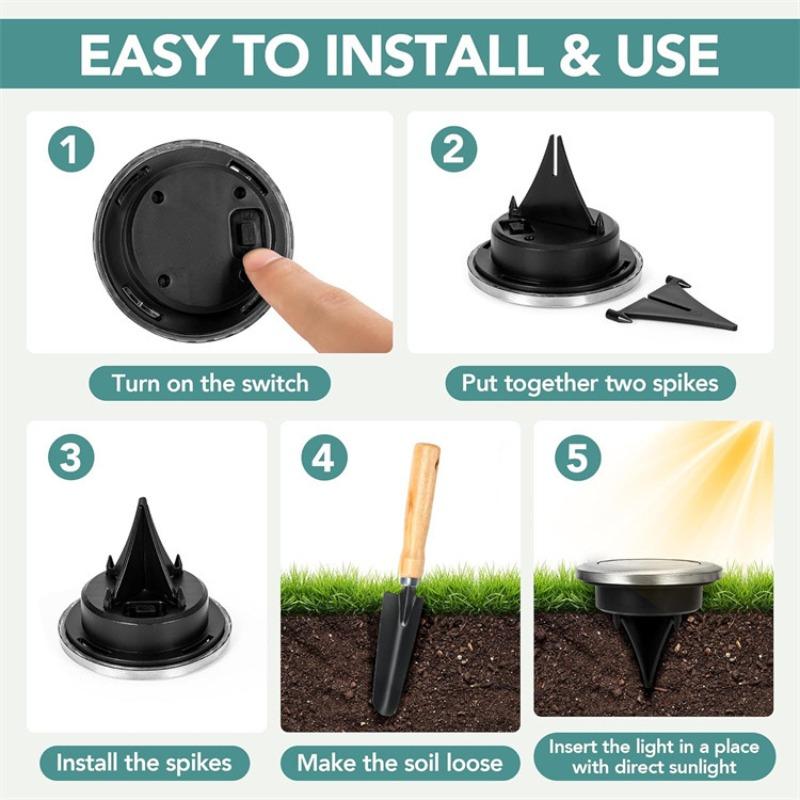 EASY TO INSTALL & USE

1

Turn on the switch

2

Put together two spikes

3

Install the spikes

4

Make the soil loose

5

Insert the light in a place with direct sunlight