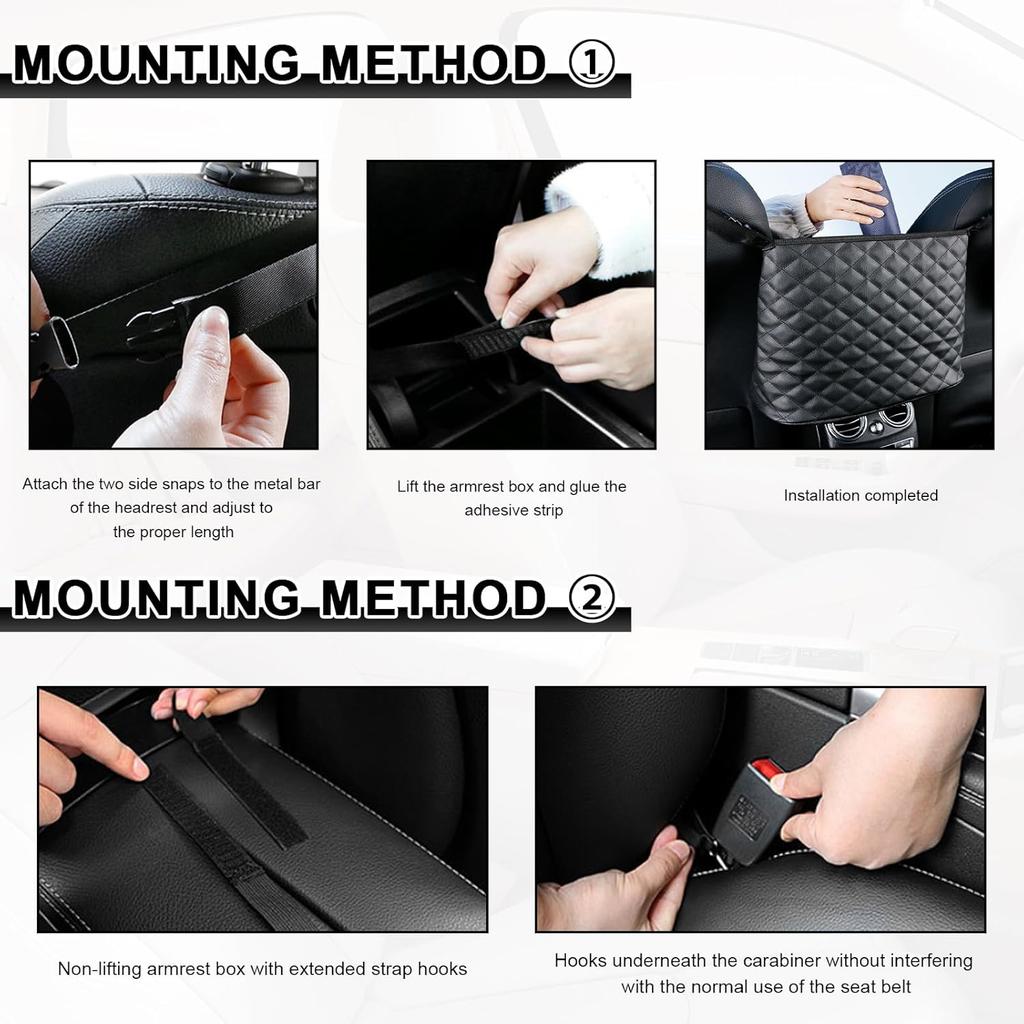 MOUNTING METHOD ①

Attach the two side snaps to the metal bar of the headrest and adjust to the proper length

Lift the armrest box and glue the adhesive strip

Installation completed

MOUNTING METHOD ②

Non-lifting armrest box with extended strap hooks

Hooks underneath the carabiner without interfering with the normal use of the seat belt