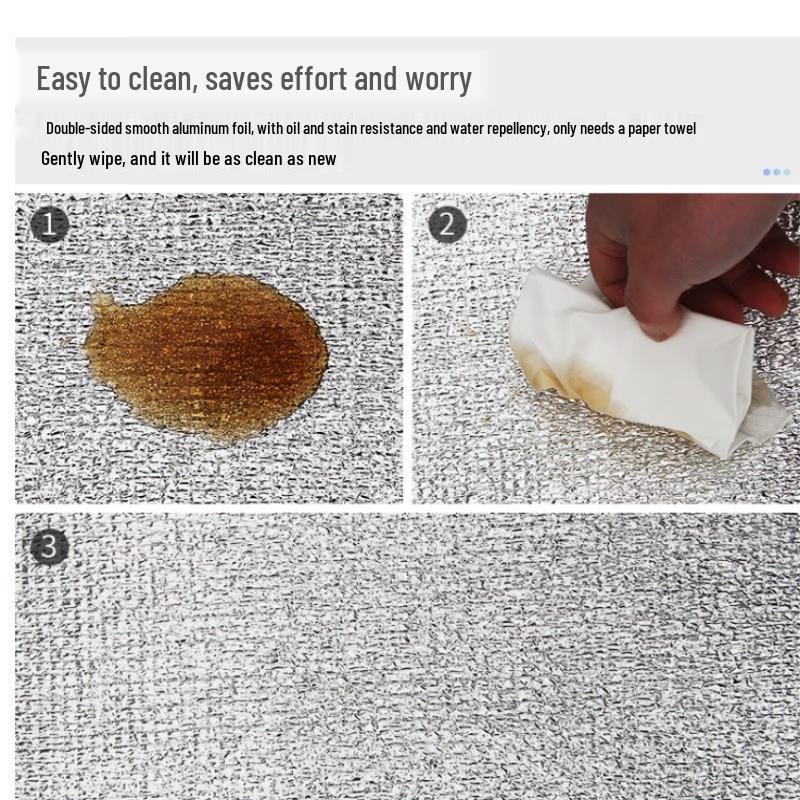 Easy to clean, saves effort and worry

Double-sided smooth aluminum foil, with oil and stain resistance and water repellency, only needs a paper towel

Gently wipe, and it will be as clean as new

1

2

3