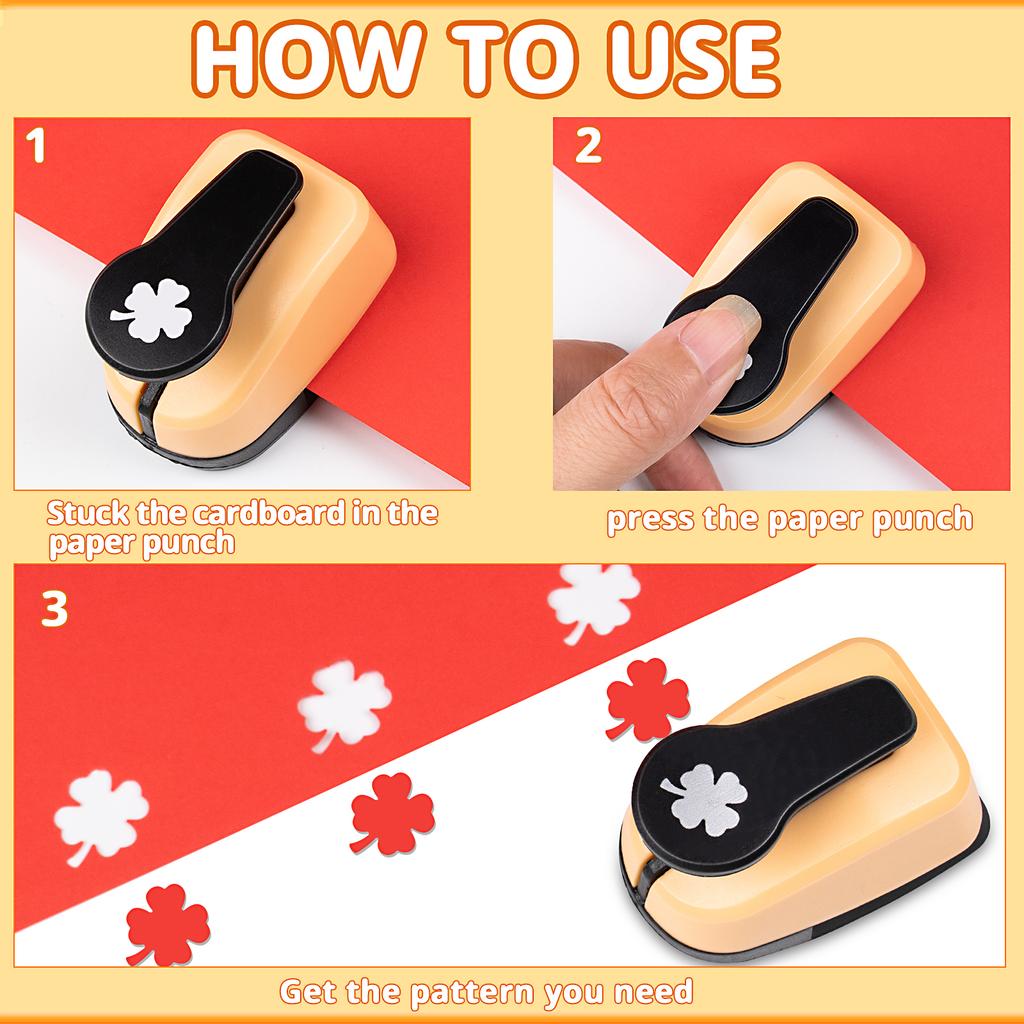 HOW TO USE

1

Stuck the cardboard in the paper punch

2

press the paper punch

3

Get the pattern you need