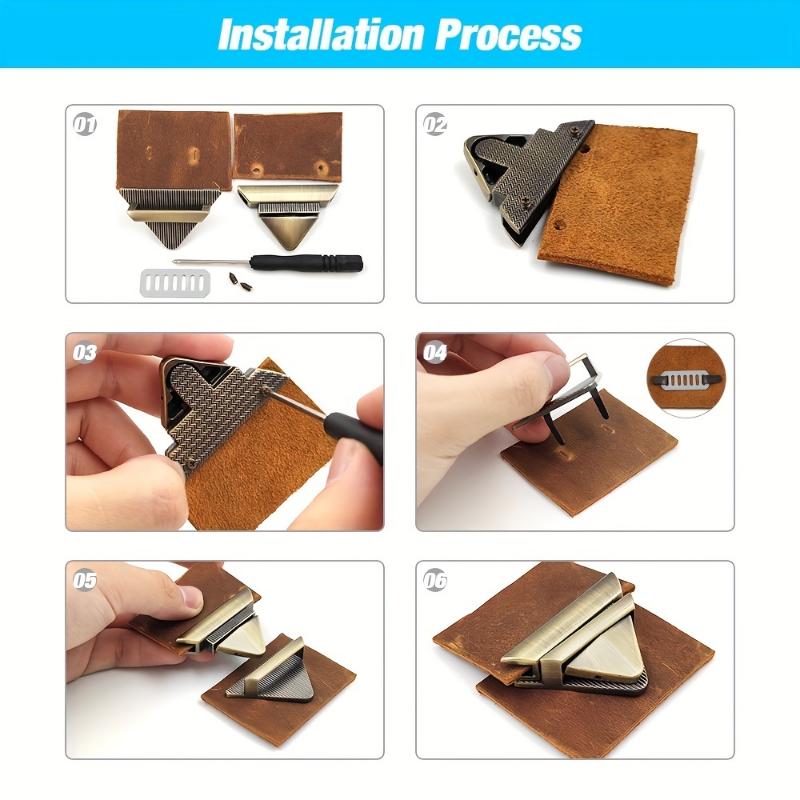 Installation Process

01

02

03

04

05

06