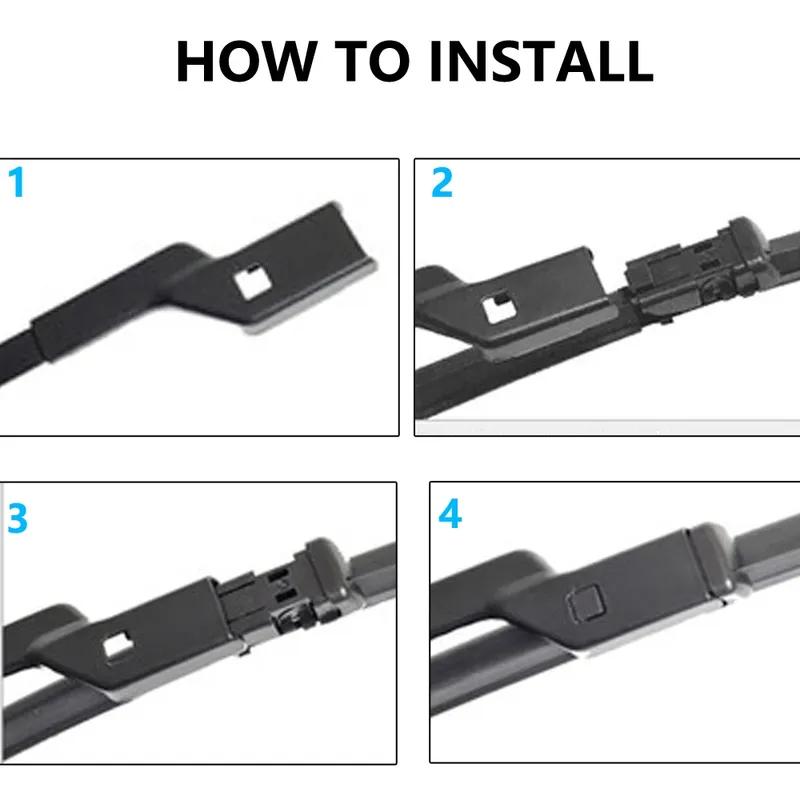 HOW TO INSTALL

1

2

3

4