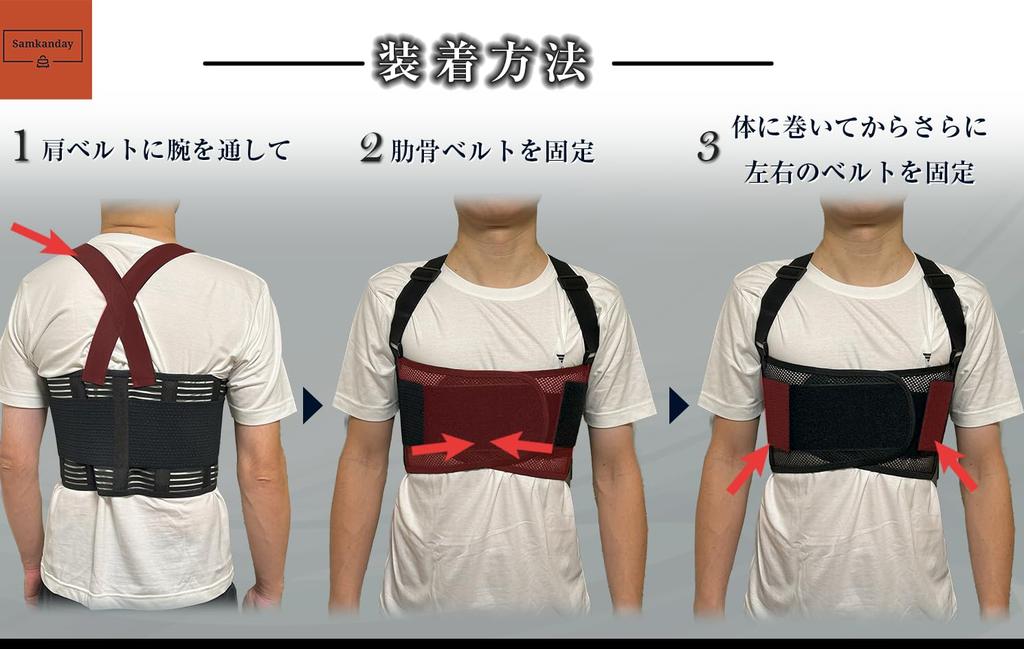 Samkanday

装着方法

1 肩ベルトに腕を通して

2 肋骨ベルトを固定

3 体に巻いてからさらに左右のベルトを固定