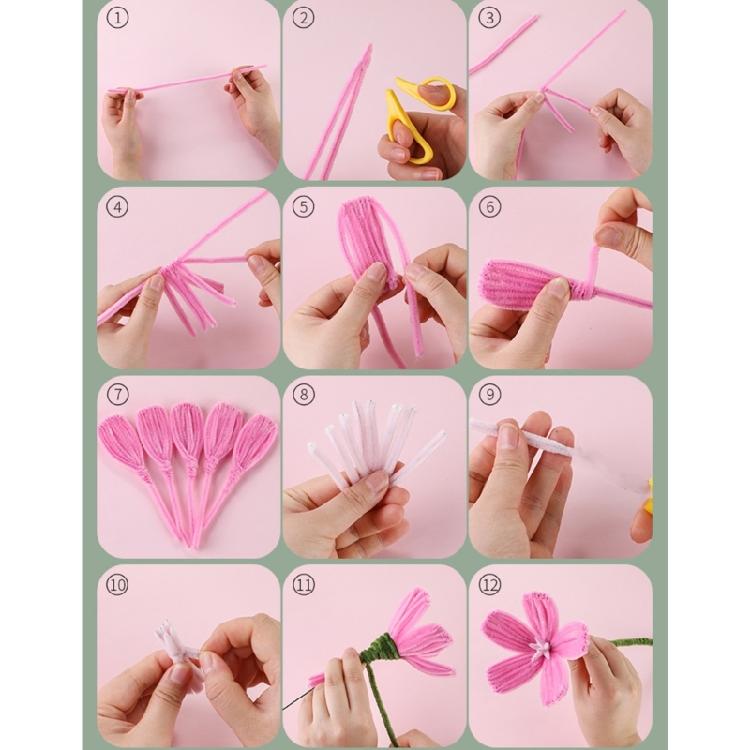 ①
②
③
④
⑤
⑥
⑦
⑧
⑨
⑩
⑪
⑫