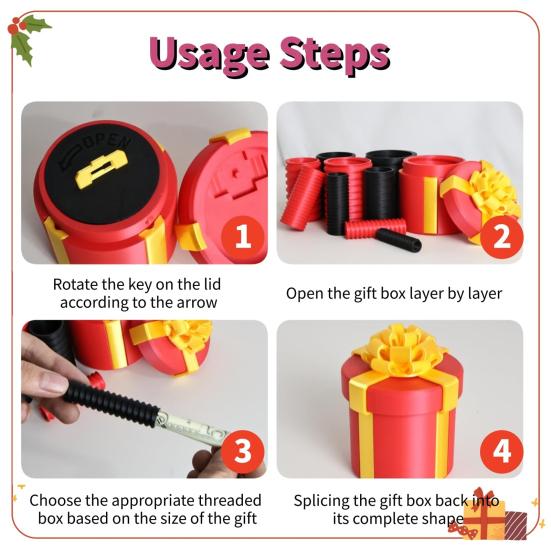 Usage Steps

OPEN

1

Rotate the key on the lid according to the arrow

2

Open the gift box layer by layer

3

Choose the appropriate threaded box based on the size of the gift

4

Splicing the gift box back into its complete shape