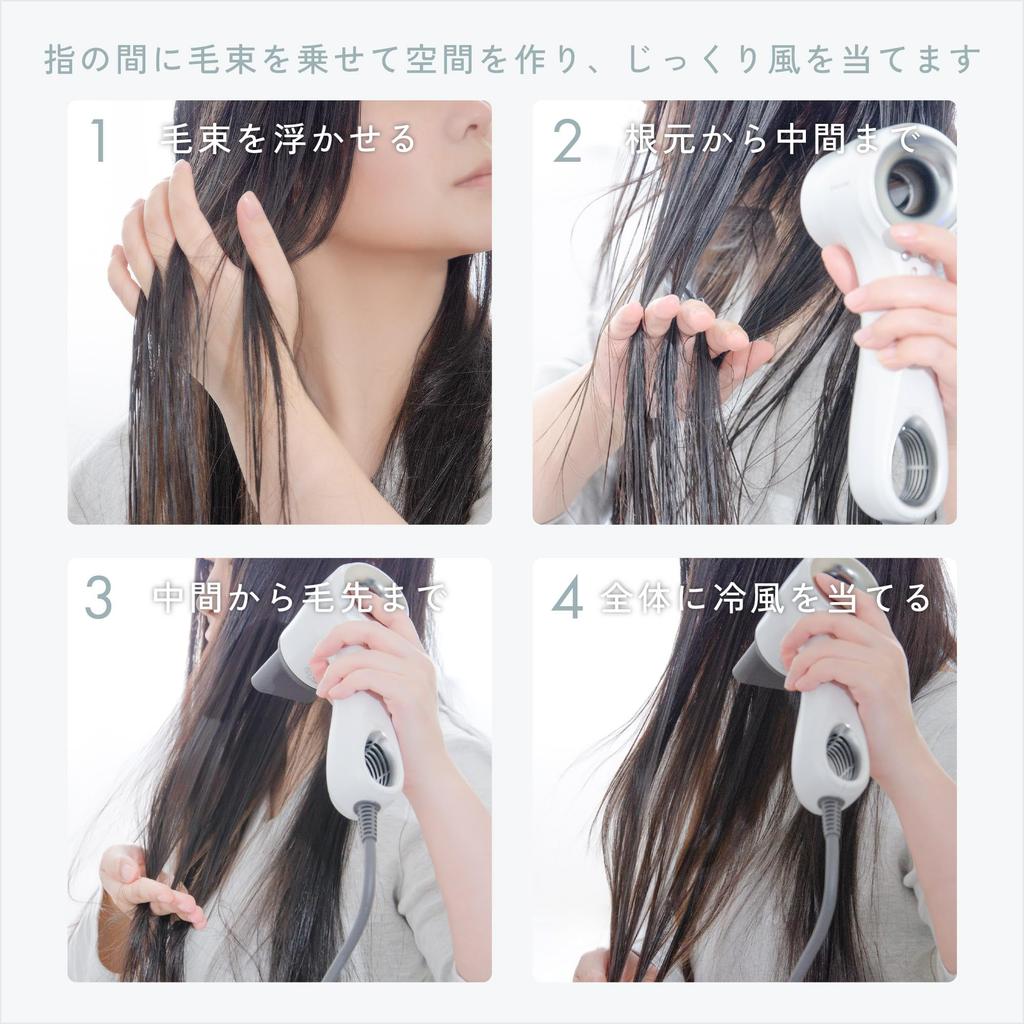 指の間に毛束を乗せて空間を作り、じっくり風を当てます

1 毛束を浮かせる

2 根元から中間まで

3 中間から毛先まで

4 全体に冷風を当てる