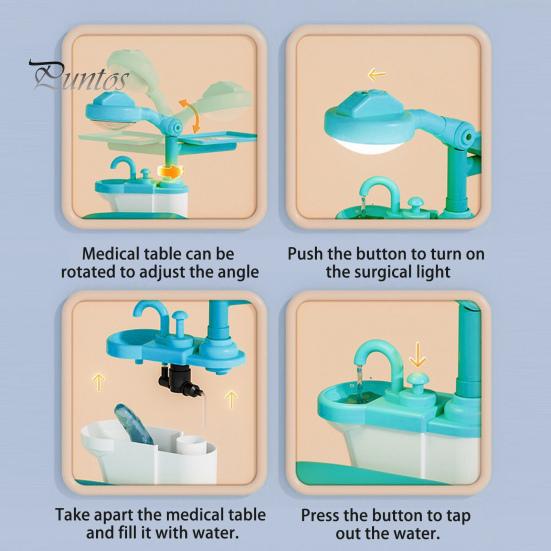 Puntos

Medical table can be rotated to adjust the angle

Push the button to turn on the surgical light

Take apart the medical table and fill it with water.

Press the button to tap out the water.