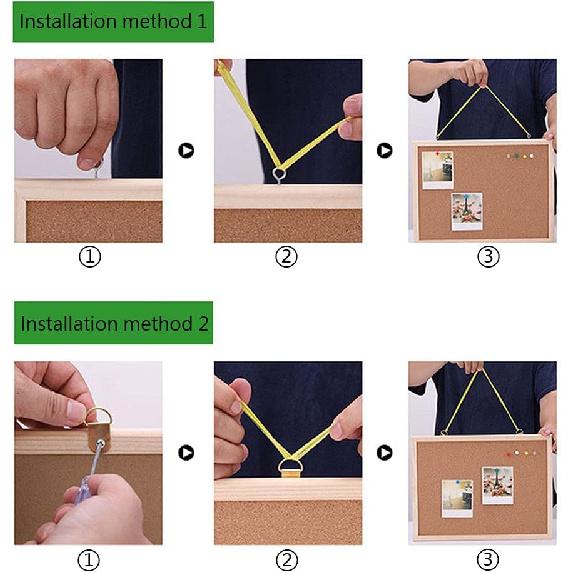 Installation method 1

①

②

③

Installation method 2

①

②

③