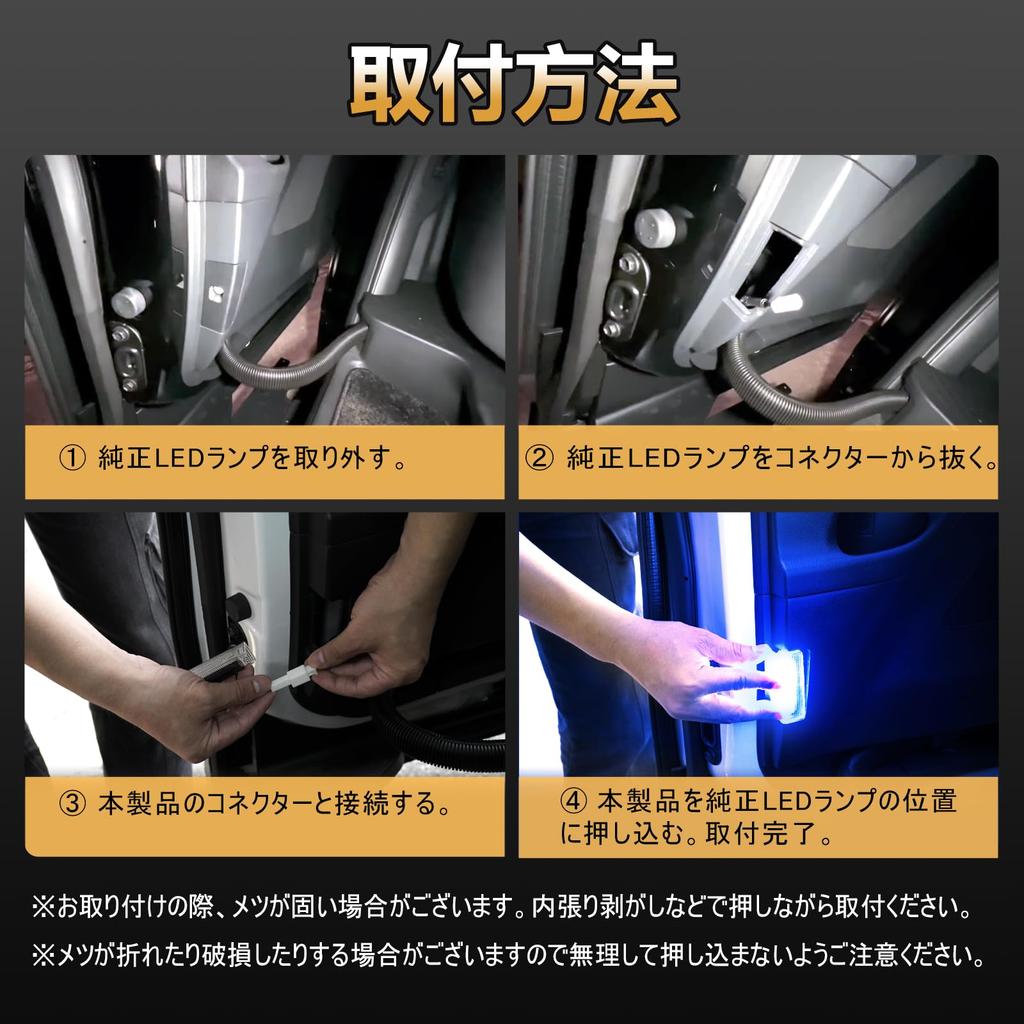 取付方法

① 純正LEDランプを取り外す。

② 純正LEDランプをコネクターから抜く。

③ 本製品のコネクターと接続する。

④ 本製品を純正LEDランプの位置に押し込む。取付完了。

※お取り付けの際、メツが固い場合がございます。内張り剥がしなどで押しながら取付ください。

※メツが折れたり破損したりする場合がございますので無理して押し込まないようご注意ください。