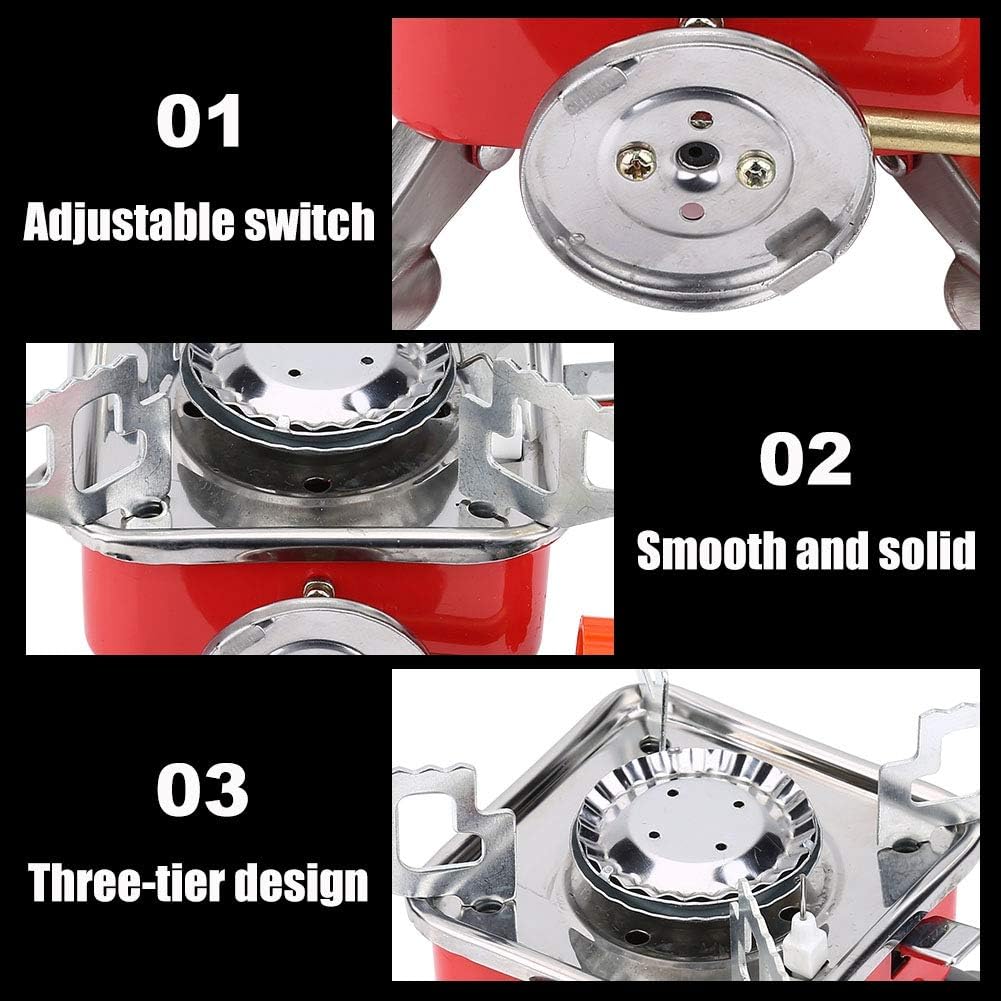 01
Adjustable switch

02
Smooth and solid

03
Three-tier design