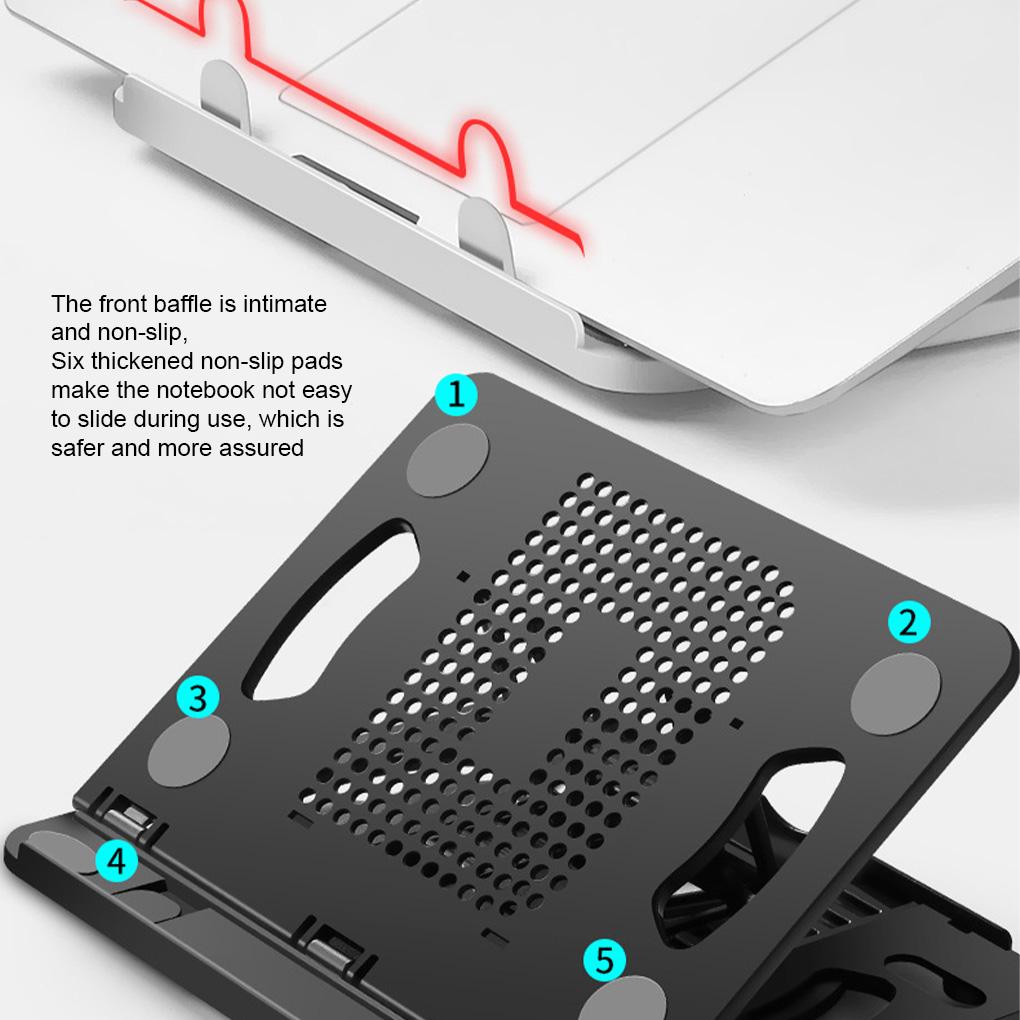 The front baffle is intimate and non-slip,
Six thickened non-slip pads make the notebook not easy to slide during use, which is safer and more assured

1

2

3

4

5