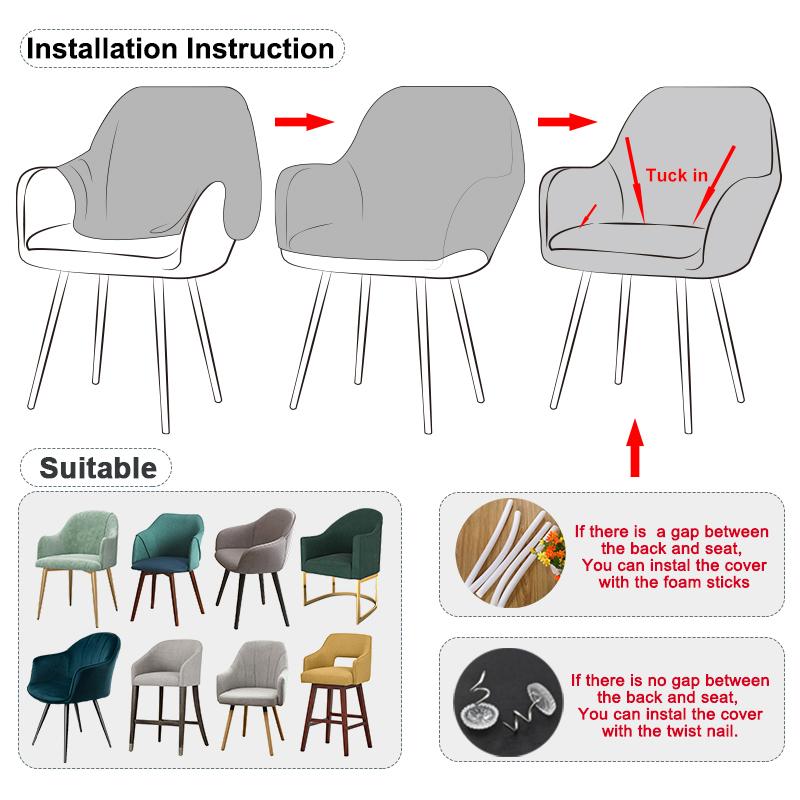 Installation Instruction

Tuck in

Suitable

If there is a gap between the back and seat, You can instal the cover with the foam sticks

If there is no gap between the back and seat, You can instal the cover with the twist nail.