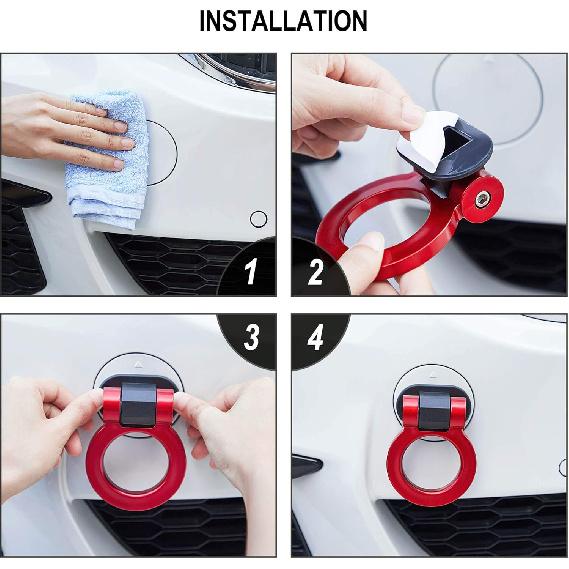 INSTALLATION

1

2

3

4