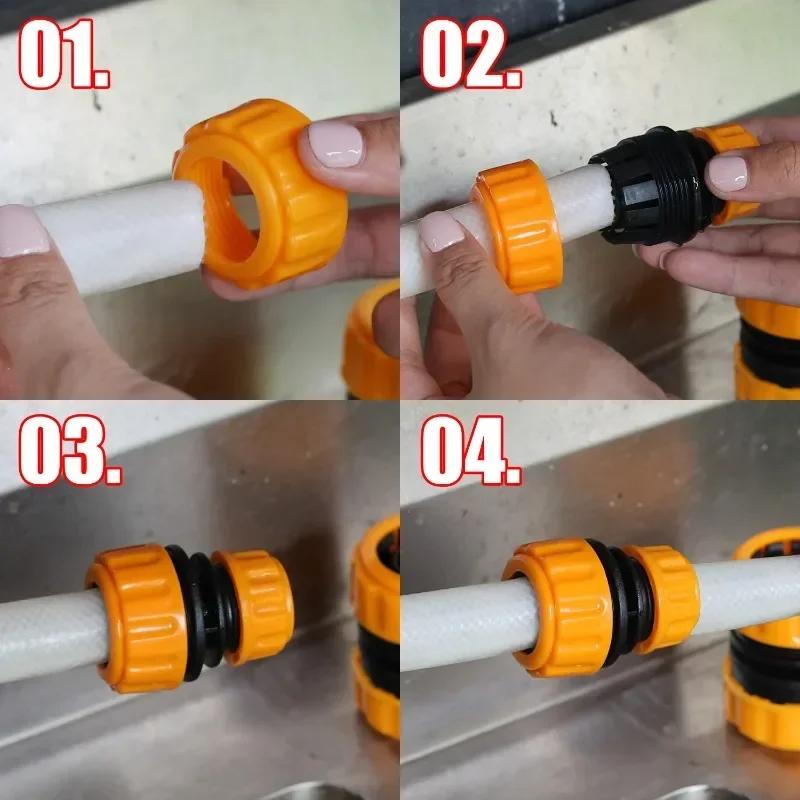 01.

02.

03.

04.