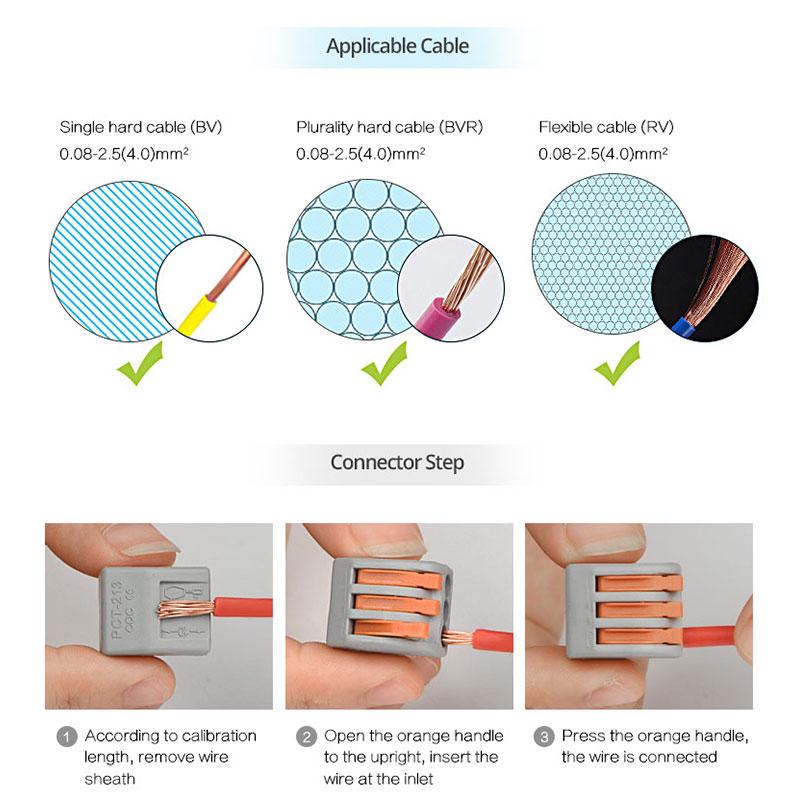 Applicable Cable

Single hard cable (BV)
0.08-2.5(4.0)mm²

Plurality hard cable (BVR)
0.08-2.5(4.0)mm²

Flexible cable (RV)
0.08-2.5(4.0)mm²

Connector Step

PCT-213
CQC CE

1 According to calibration length, remove wire sheath

2 Open the orange handle to the upright, insert the wire at the inlet

3 Press the orange handle, the wire is connected