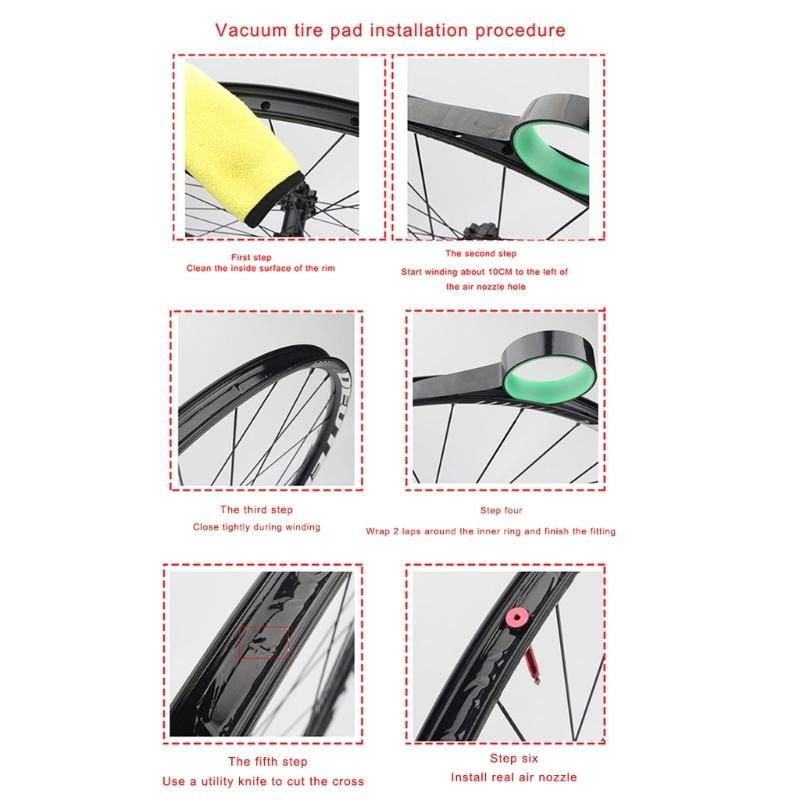 Vacuum tire pad installation procedure

First step
Clean the inside surface of the rim

The second step
Start winding about 10CM to the left of the air nozzle hole

The third step
Close tightly during winding

Step four
Wrap 2 laps around the inner ring and finish the fitting

The fifth step
Use a utility knife to cut the cross

Step six
Install real air nozzle