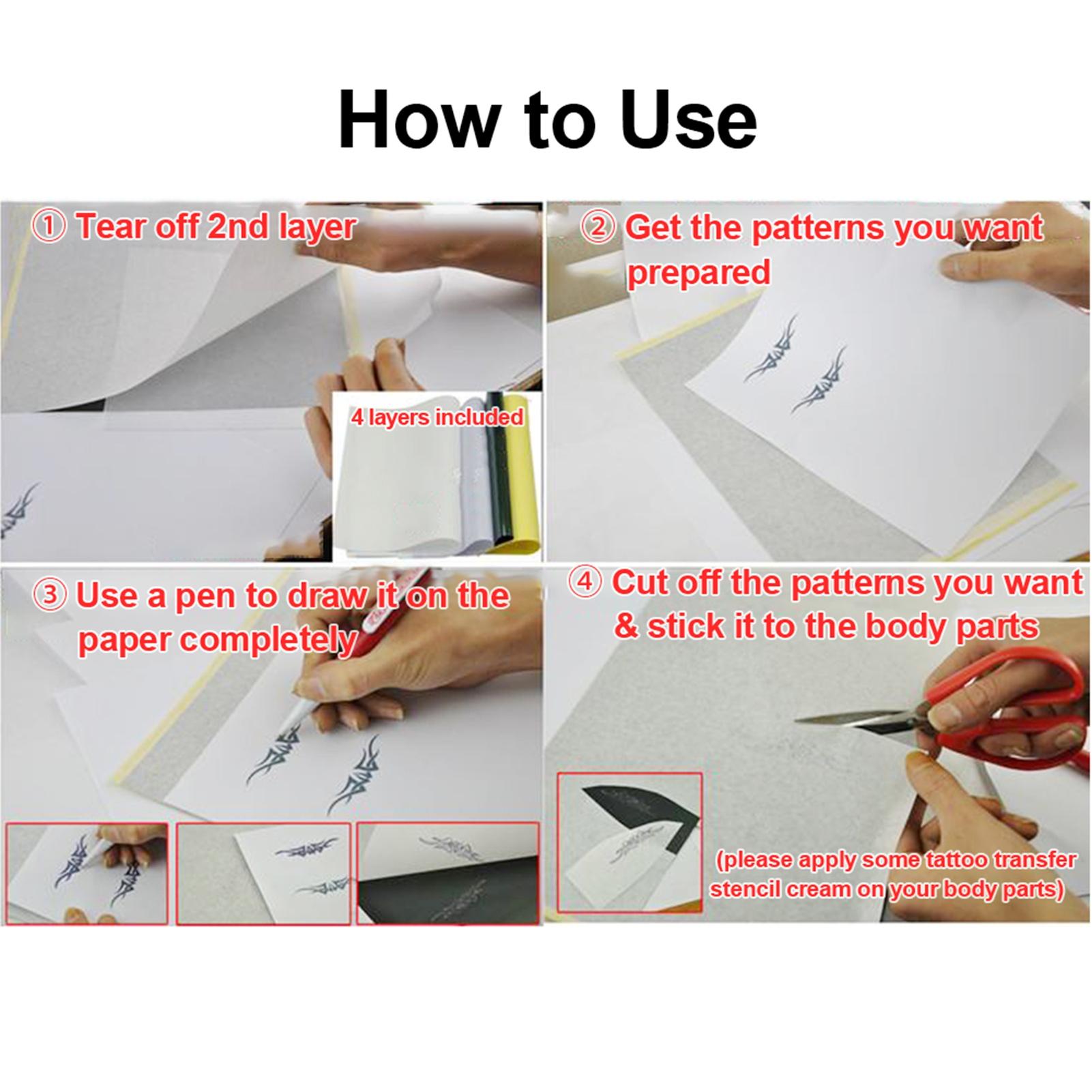 How to Use

① Tear off 2nd layer

4 layers included

② Get the patterns you want prepared

③ Use a pen to draw it on the paper completely

④ Cut off the patterns you want & stick it to the body parts

(please apply some tattoo transfer stencil cream on your body parts)