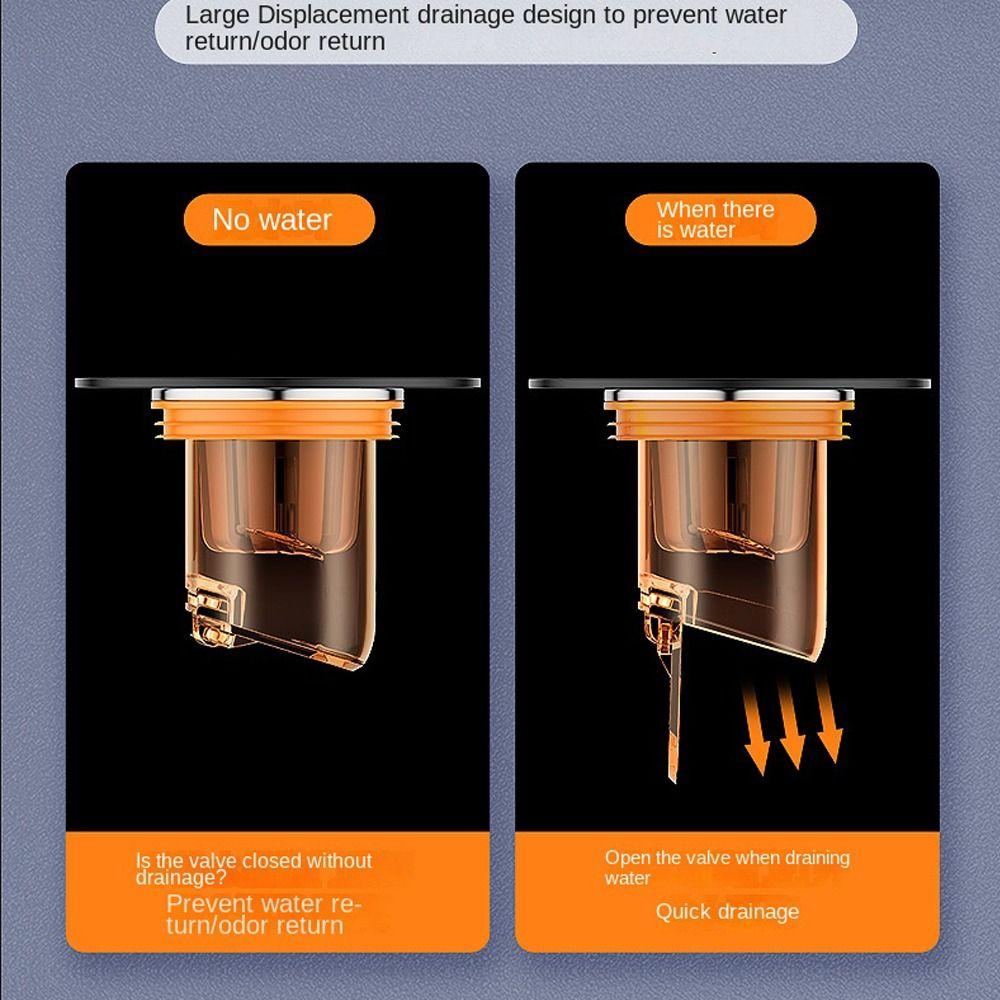 Large Displacement drainage design to prevent water return/odor return

No water

Is the valve closed without drainage?

Prevent water return/odor return

When there is water

Open the valve when draining water

Quick drainage