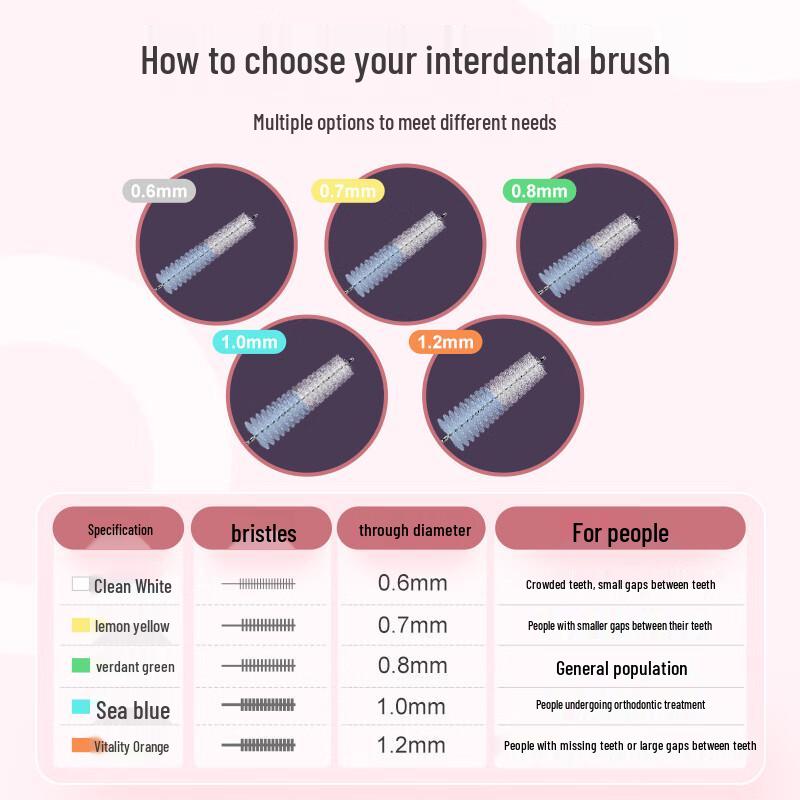 How to choose your interdental brush

Multiple options to meet different needs

0.6mm
0.7mm
0.8mm
1.0mm
1.2mm

| Specification | bristles | through diameter | For people |
|---|---|---|---|
| Clean White | | 0.6mm | Crowded teeth, small gaps between teeth |
| lemon yellow | | 0.7mm | People with smaller gaps between their teeth |
| verdant green | | 0.8mm | General population |
| Sea blue | | 1.0mm | People undergoing orthodontic treatment |
| Vitality Orange | | 1.2mm | People with missing teeth or large gaps between teeth |