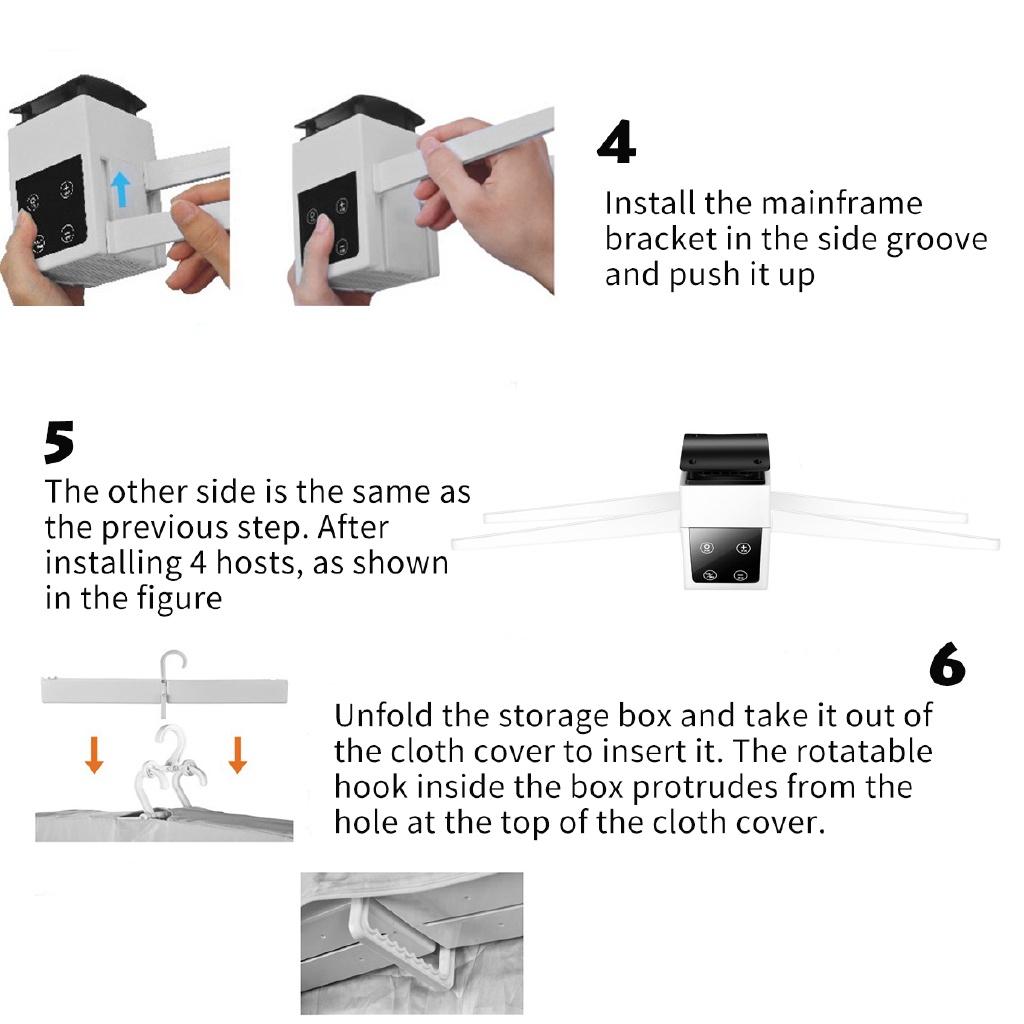 4
Install the mainframe bracket in the side groove and push it up

5
The other side is the same as the previous step. After installing 4 hosts, as shown in the figure

6
Unfold the storage box and take it out of the cloth cover to insert it. The rotatable hook inside the box protrudes from the hole at the top of the cloth cover.