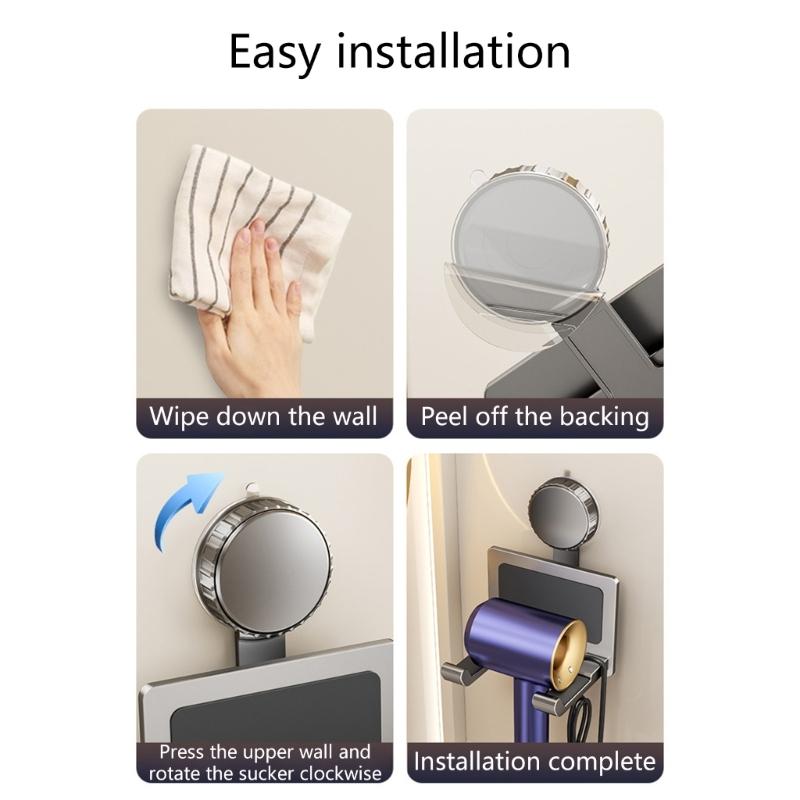 Easy installation

Wipe down the wall

Peel off the backing

Press the upper wall and rotate the sucker clockwise

Installation complete