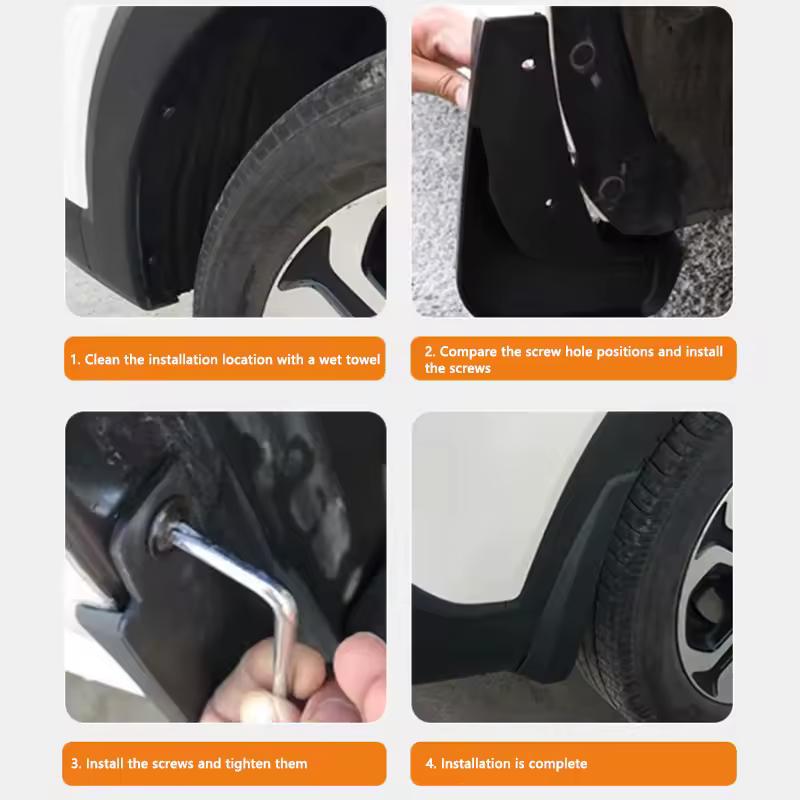 1. Clean the installation location with a wet towel

2. Compare the screw hole positions and install the screws

3. Install the screws and tighten them

4. Installation is complete