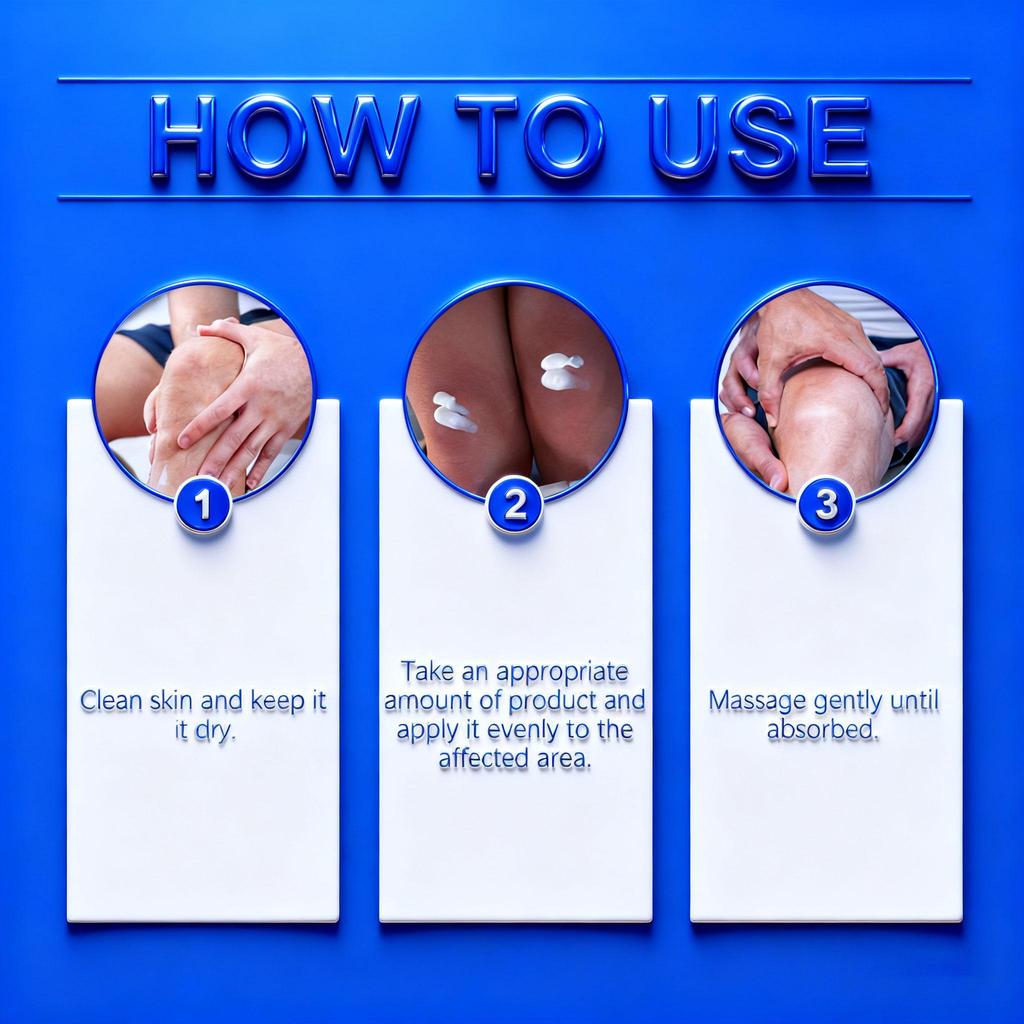 HOW TO USE

1

Clean skin and keep it it dry.

2

Take an appropriate amount of product and apply it evenly to the affected area.

3

Massage gently until absorbed.