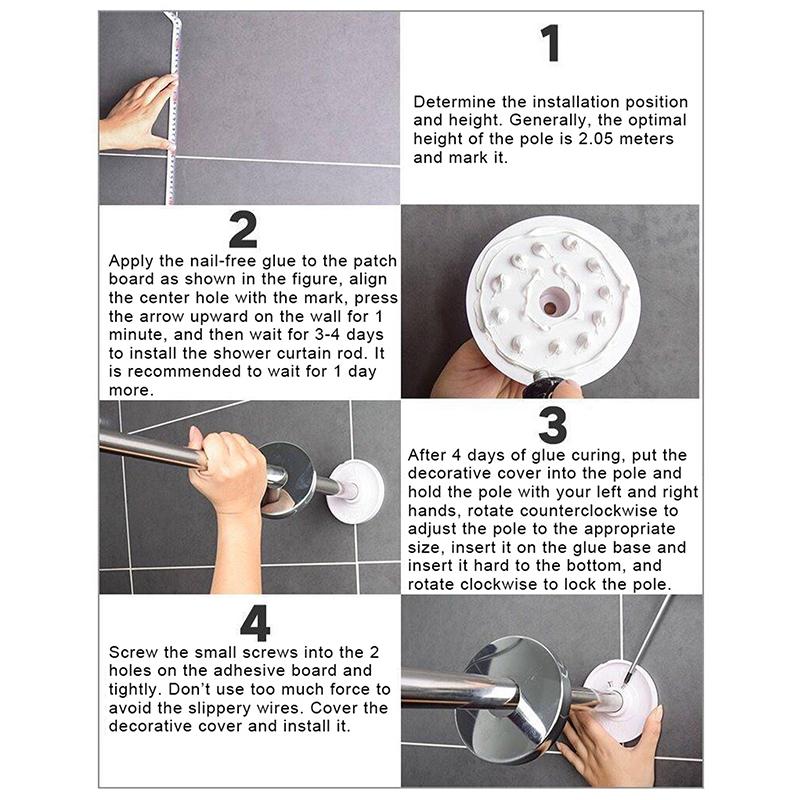 1

Determine the installation position and height. Generally, the optimal height of the pole is 2.05 meters and mark it.

2

Apply the nail-free glue to the patch board as shown in the figure, align the center hole with the mark, press the arrow upward on the wall for 1 minute, and then wait for 3-4 days to install the shower curtain rod. It is recommended to wait for 1 day more.

3

After 4 days of glue curing, put the decorative cover into the pole and hold the pole with your left and right hands, rotate counterclockwise to adjust the pole to the appropriate size, insert it on the glue base and insert it hard to the bottom, and rotate clockwise to lock the pole.

4

Screw the small screws into the 2 holes on the adhesive board and tightly. Don't use too much force to avoid the slippery wires. Cover the decorative cover and install it.