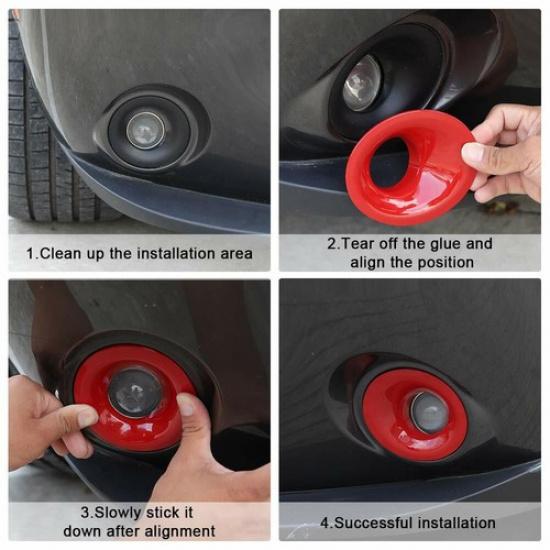 1.Clean up the installation area

2.Tear off the glue and align the position

3.Slowly stick it down after alignment

4.Successful installation