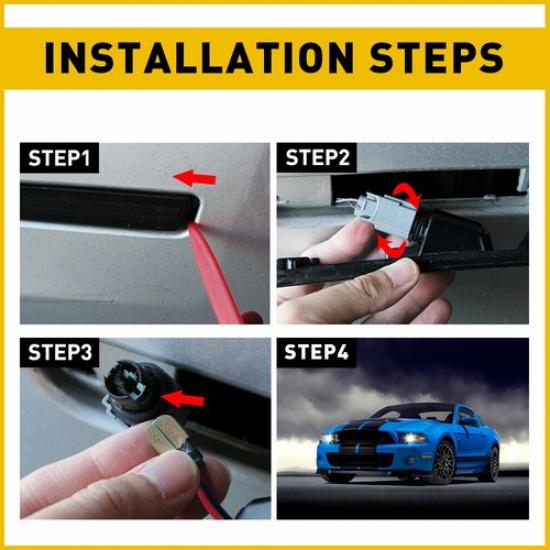 INSTALLATION STEPS

STEP1

STEP2

STEP3

STEP4