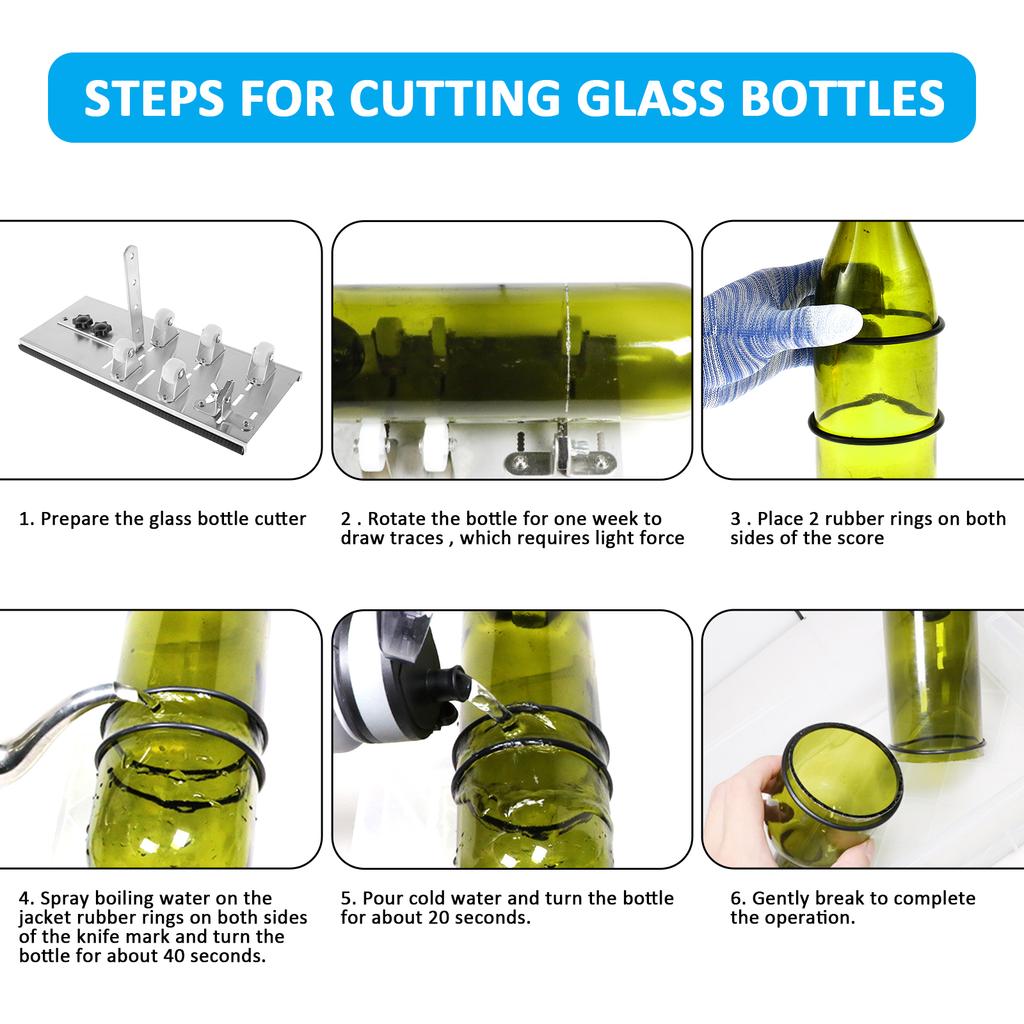 STEPS FOR CUTTING GLASS BOTTLES

1. Prepare the glass bottle cutter

2 . Rotate the bottle for one week to draw traces , which requires light force

3 . Place 2 rubber rings on both sides of the score

4. Spray boiling water on the jacket rubber rings on both sides of the knife mark and turn the bottle for about 40 seconds.

5. Pour cold water and turn the bottle for about 20 seconds.

6. Gently break to complete the operation.