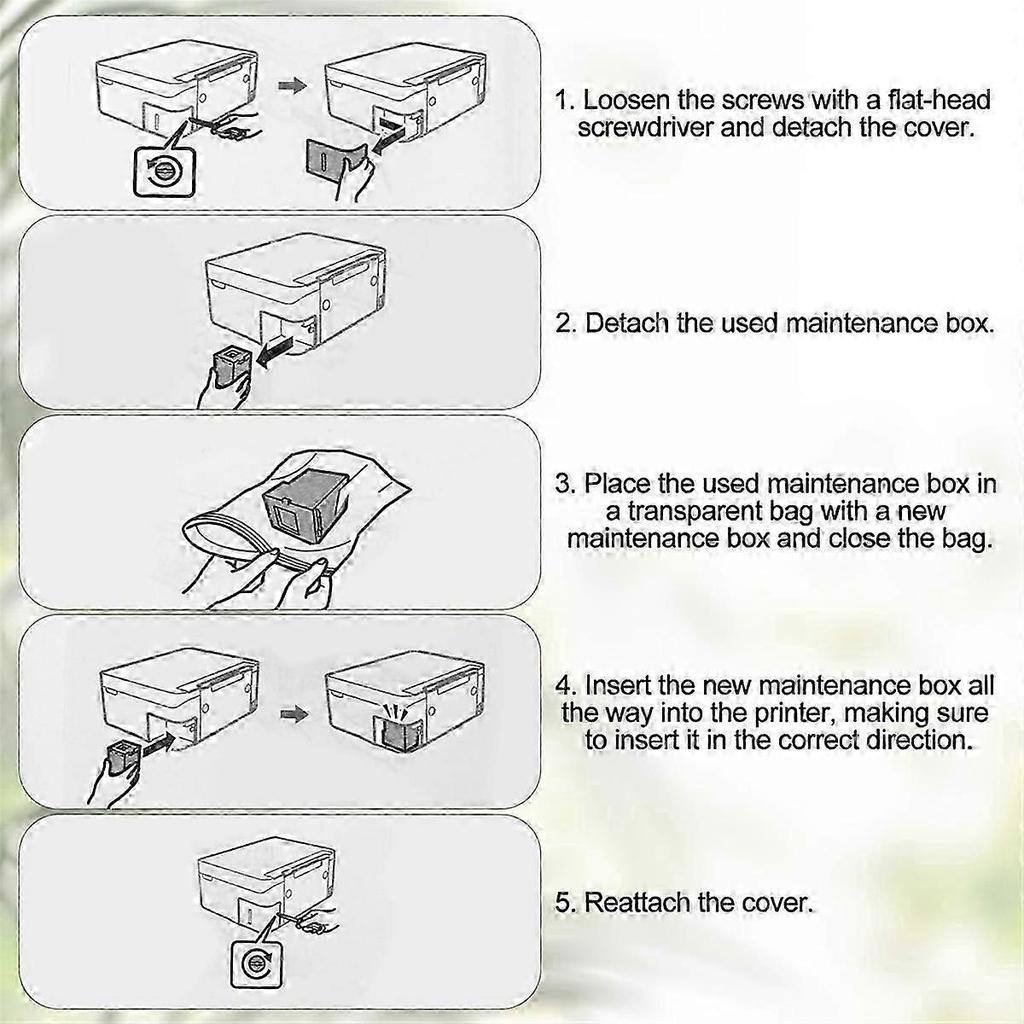 1. Loosen the screws with a flat-head screwdriver and detach the cover.

2. Detach the used maintenance box.

3. Place the used maintenance box in a transparent bag with a new maintenance box and close the bag.

4. Insert the new maintenance box all the way into the printer, making sure to insert it in the correct direction.

5. Reattach the cover.