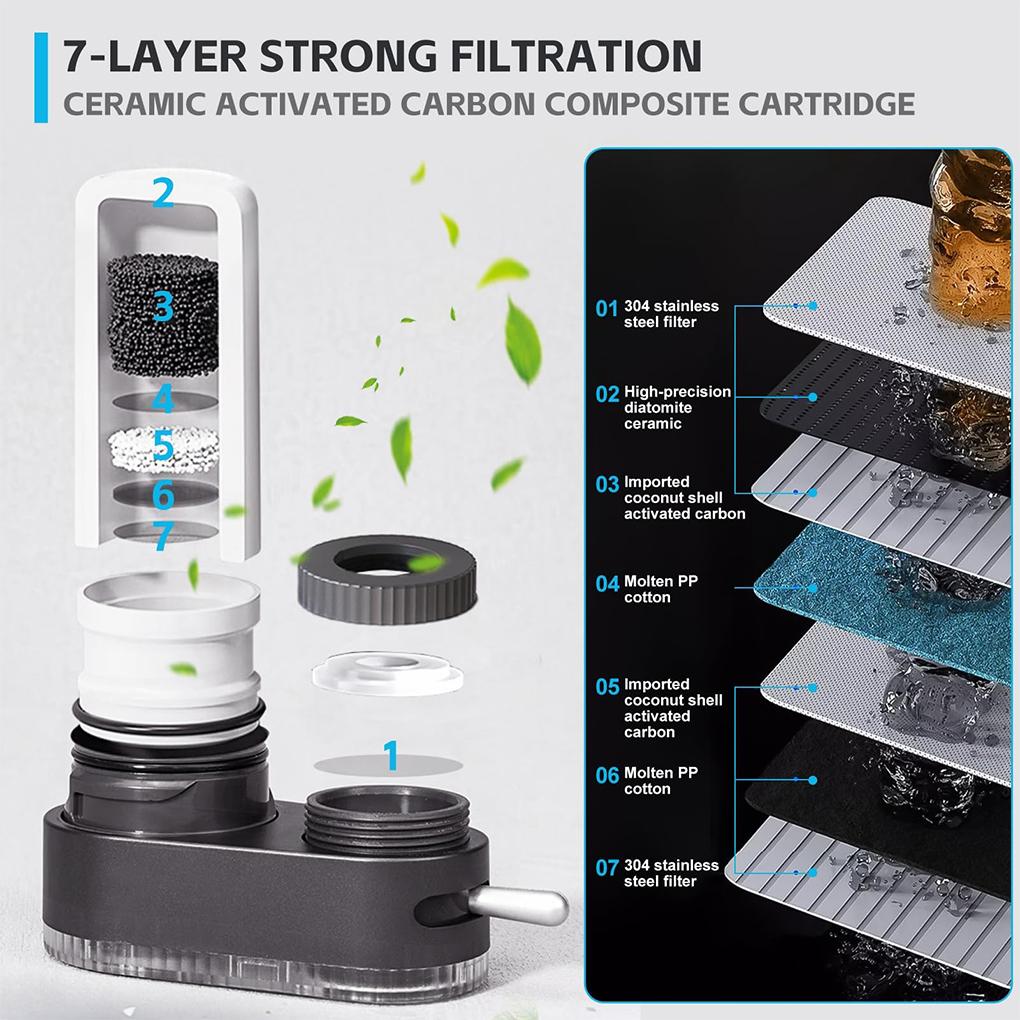 7-LAYER STRONG FILTRATION
CERAMIC ACTIVATED CARBON COMPOSITE CARTRIDGE

2
3
4
5
6
7
1

01 304 stainless steel filter
02 High-precision diatomite ceramic
03 Imported coconut shell activated carbon
04 Molten PP cotton
05 Imported coconut shell activated carbon
06 Molten PP cotton
07 304 stainless steel filter